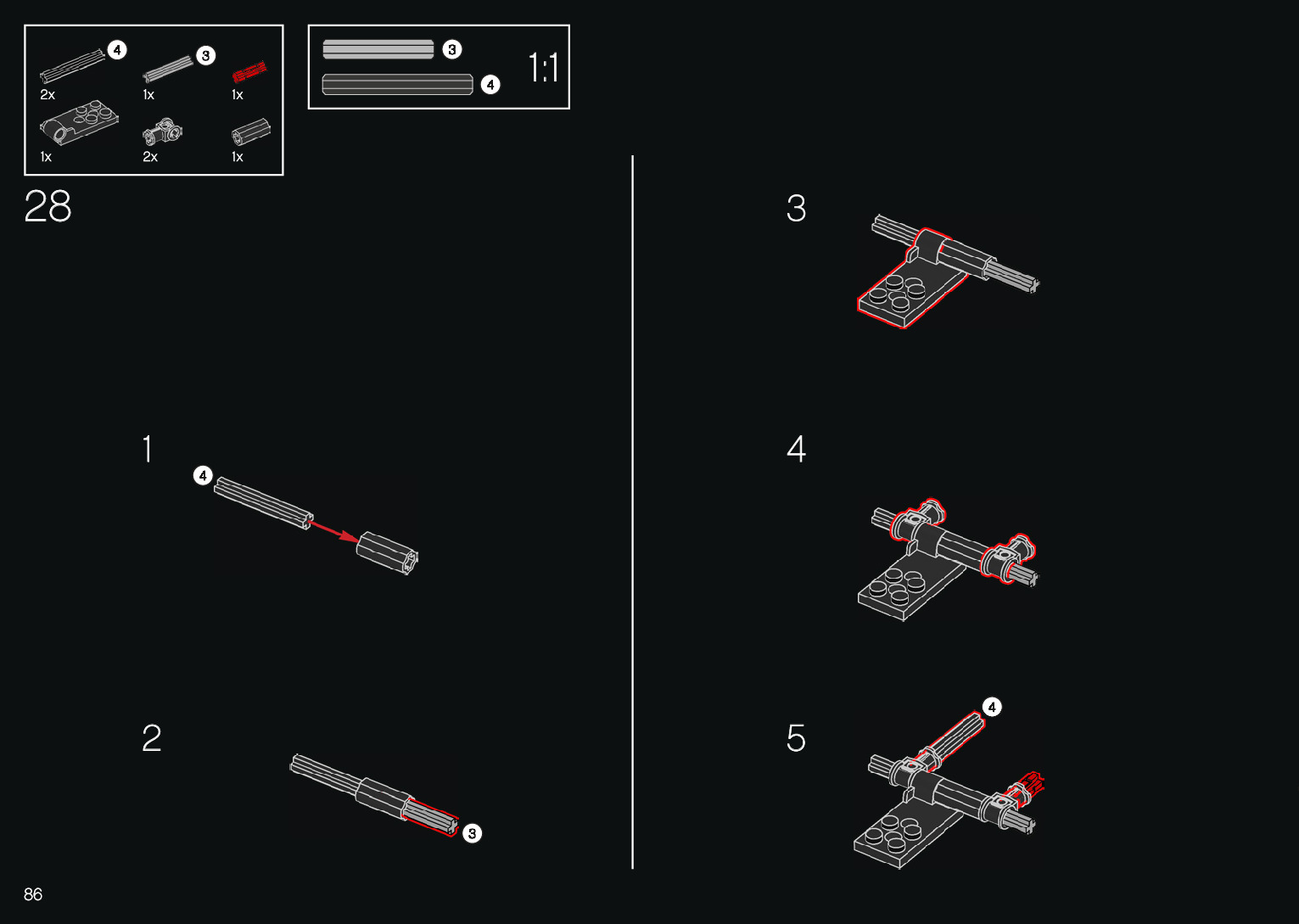 4
2x
3
1x
1x
1x
2x
1x

3
4
1:1

28

1
4

2
3

3

4

5
4

86