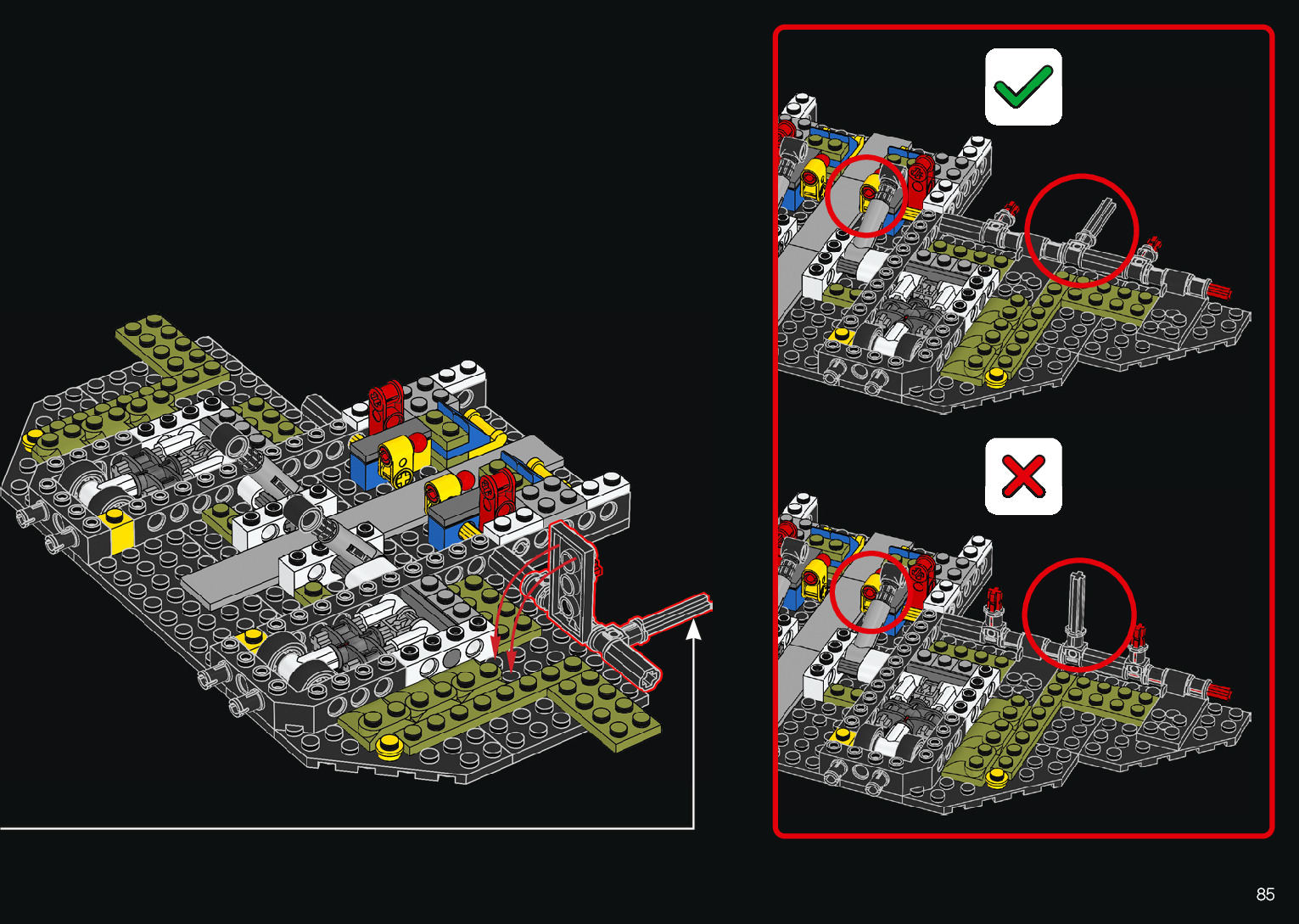 85