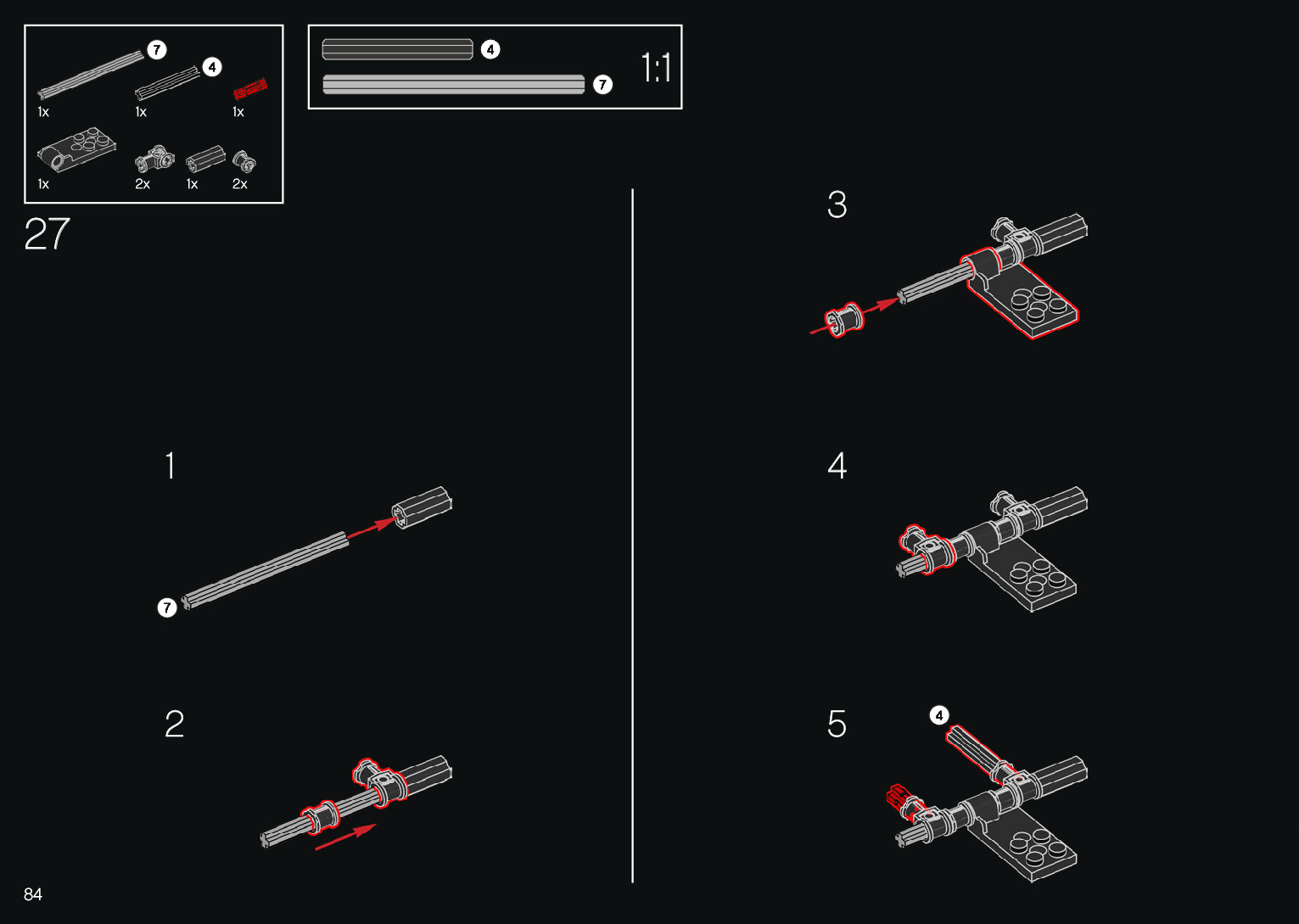 7
4
1x
1x
1x
1x
2x
1x
2x

4
7
1:1

27

1
7

2

3

4

5
4

84