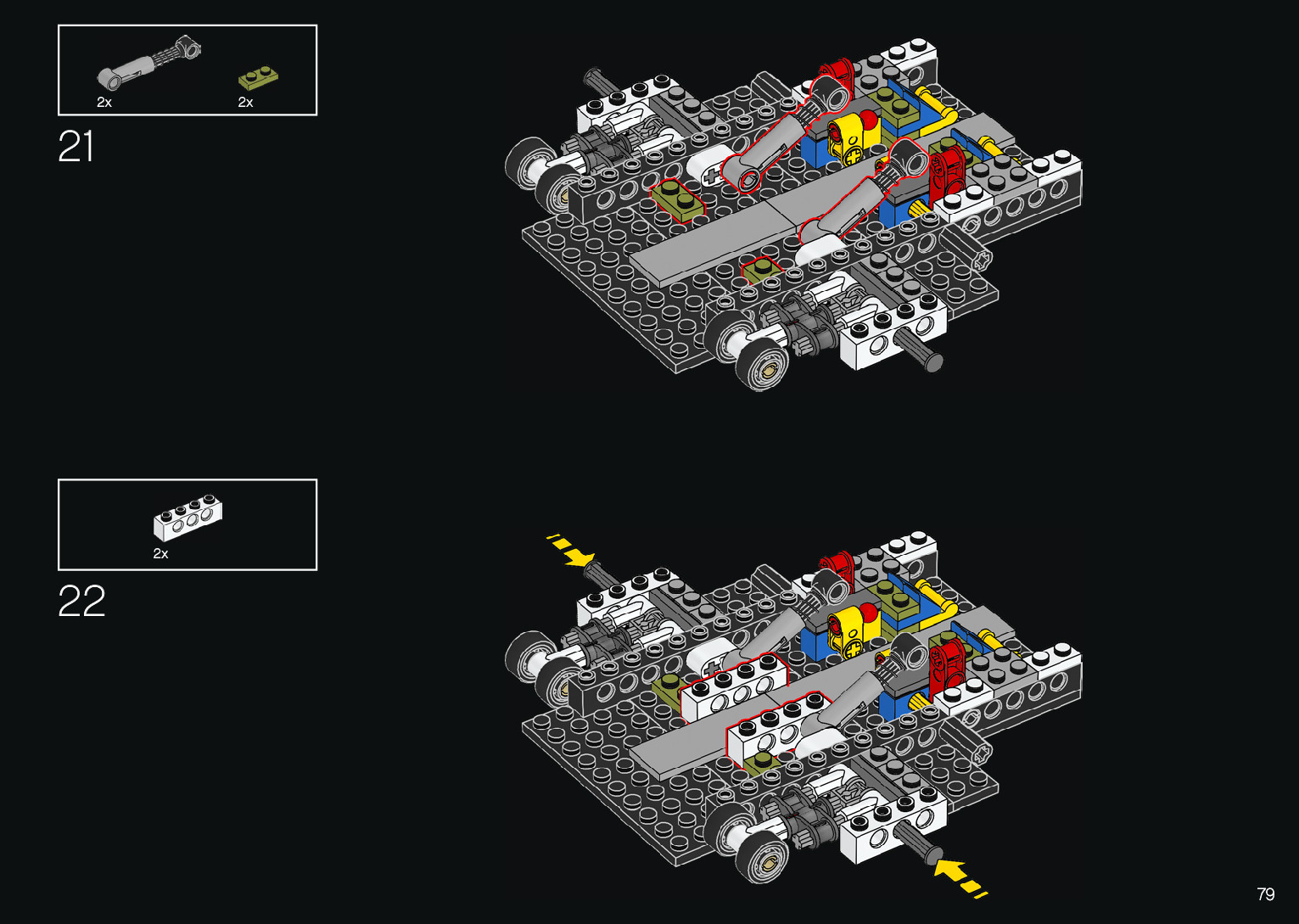 2x
2x

21

2x

22

79