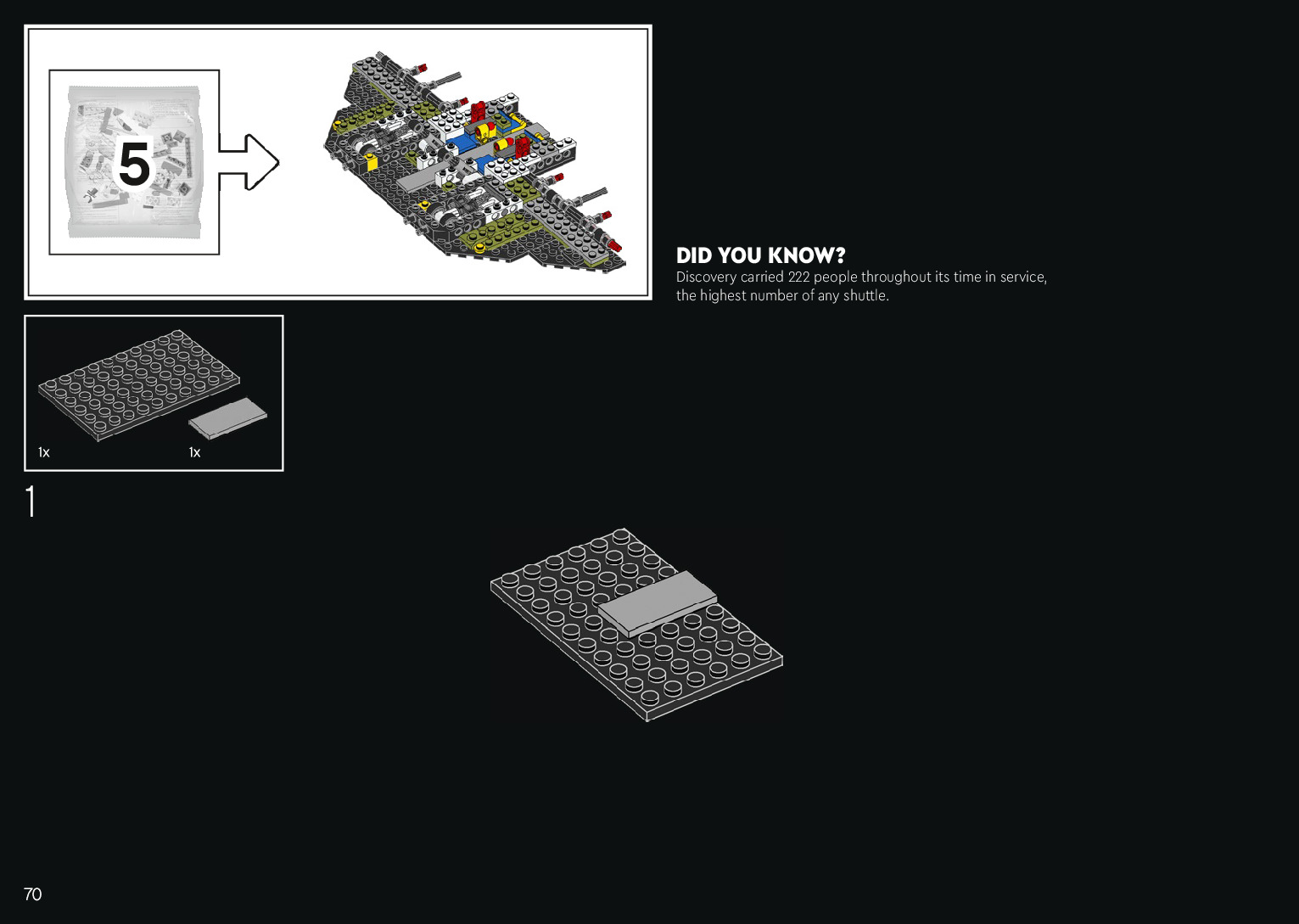 5

DID YOU KNOW?
Discovery carried 222 people throughout its time in service, the highest number of any shuttle.

1x

1x

1

70