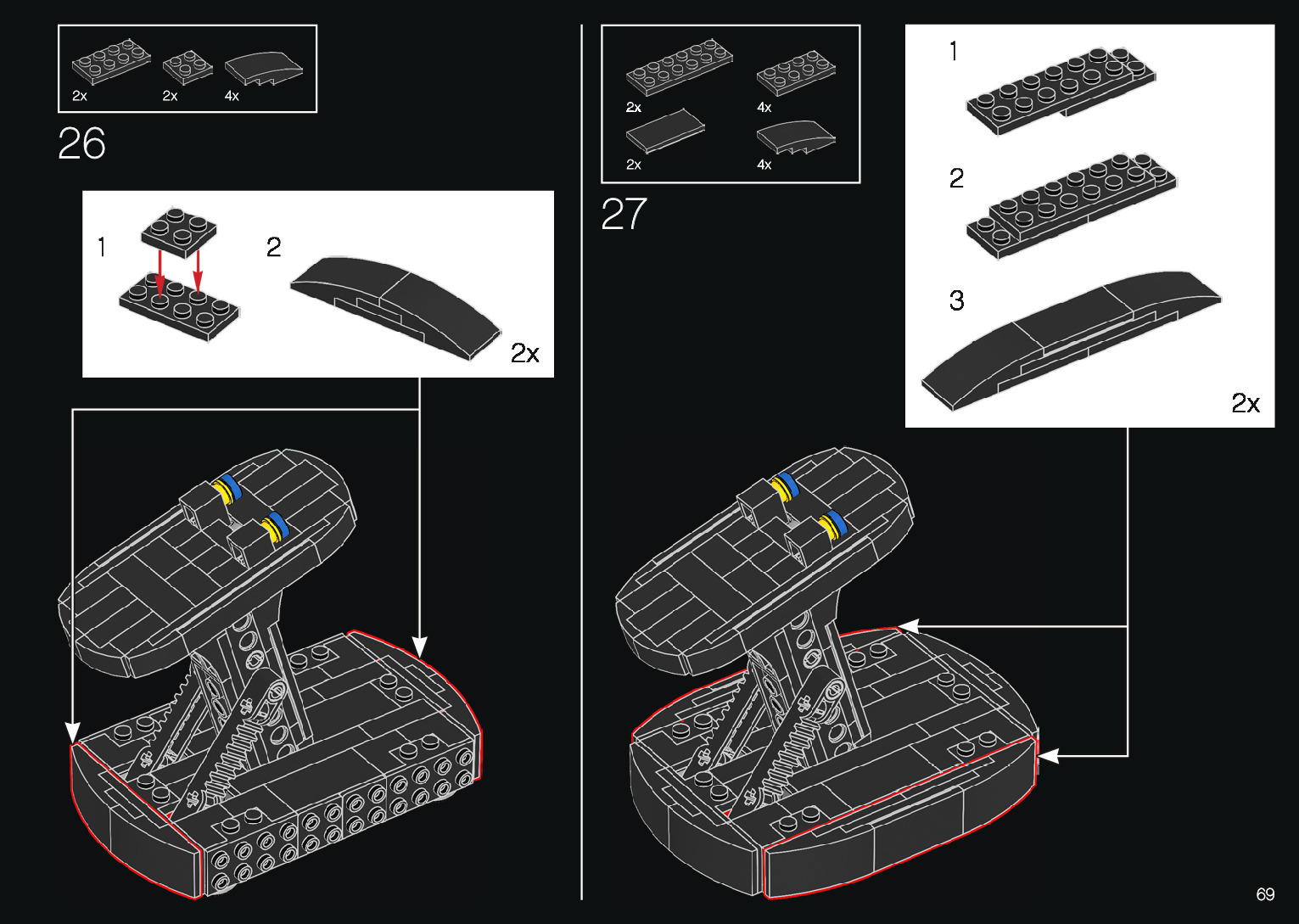 2x 2x 4x

26

1

2

2x

2x 4x

2x 4x

27

1

2

3

2x

69