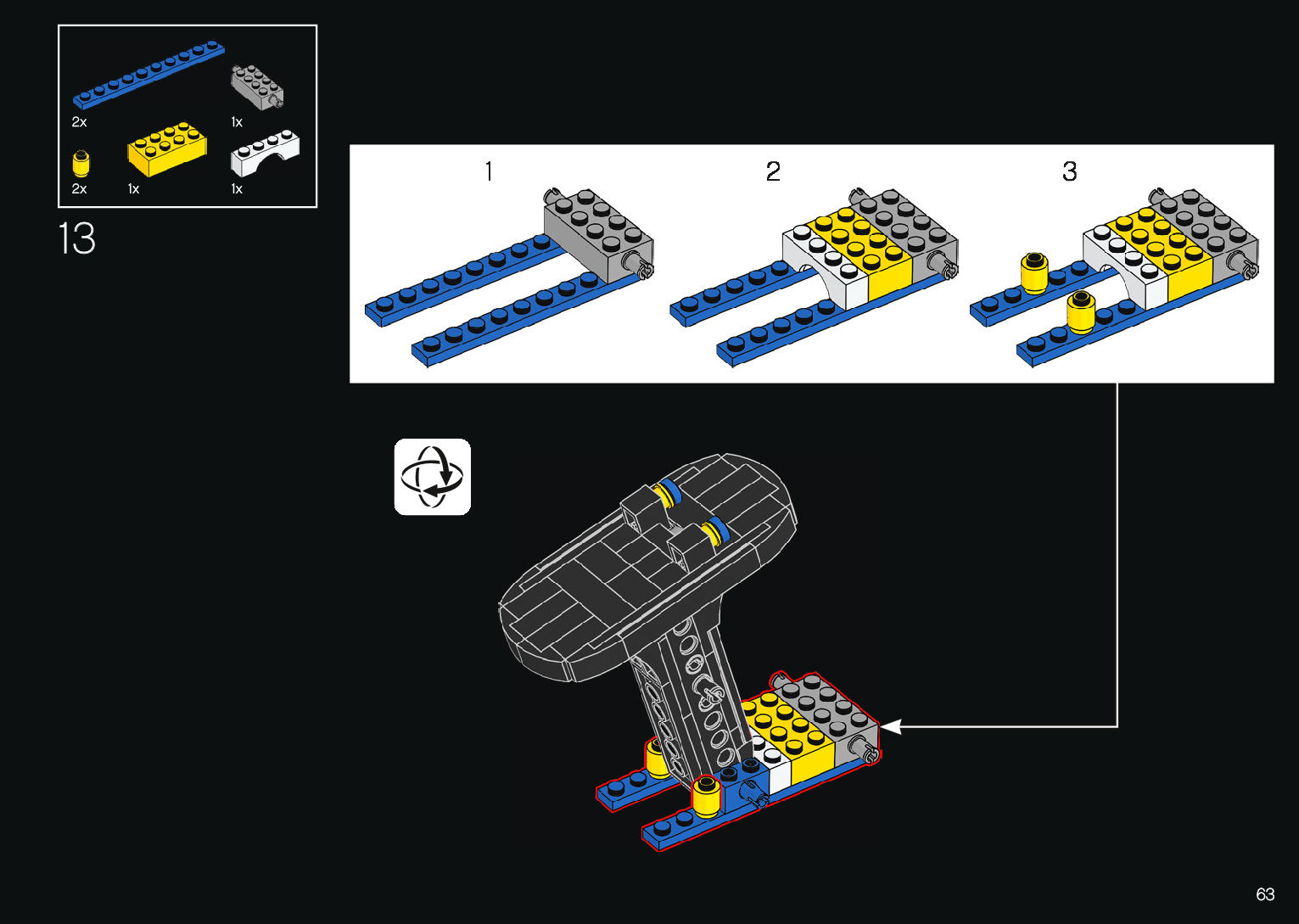 2x
1x
2x
1x
1x

13

1
2
3

63