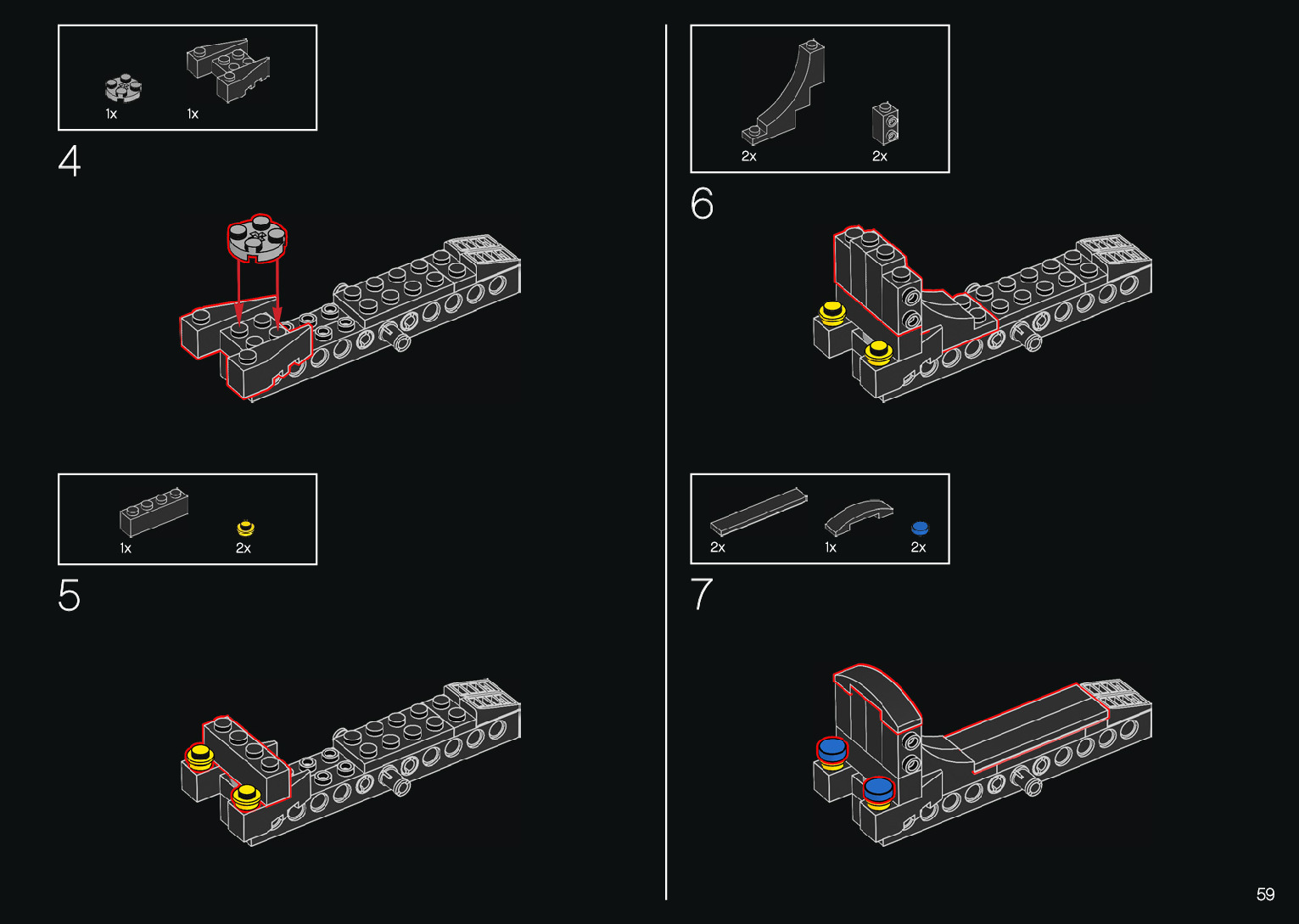 1x 1x

4

1x 2x

5

2x 2x

6

2x 1x 2x

7

59