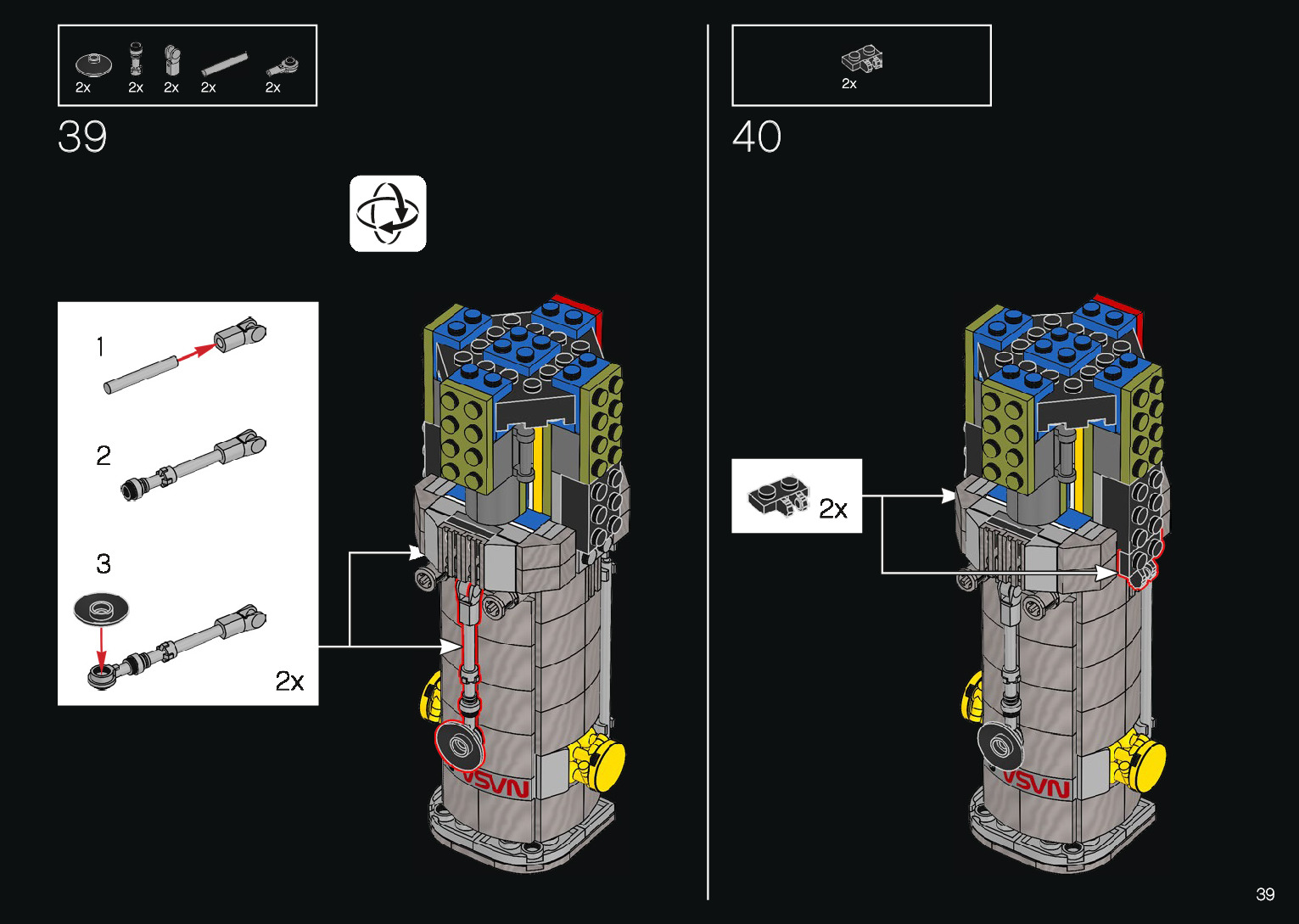 2x 2x 2x 2x 2x

39

1

2

3

2x

NASA

2x

40

2x

NASA

39