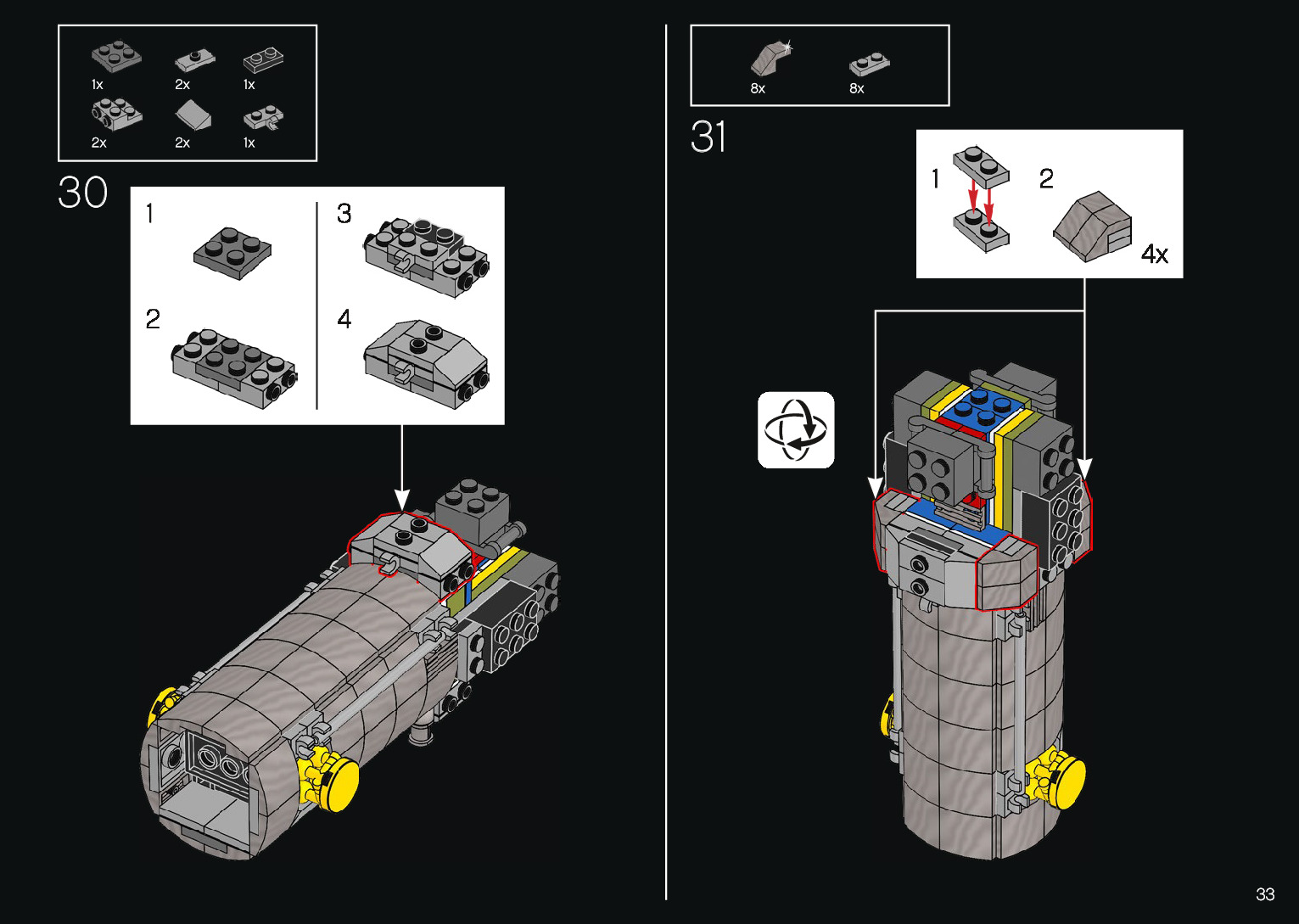 1x 2x 1x
2x 2x 1x

30

1

2

3

4

8x 8x

31

1

2

4x

33