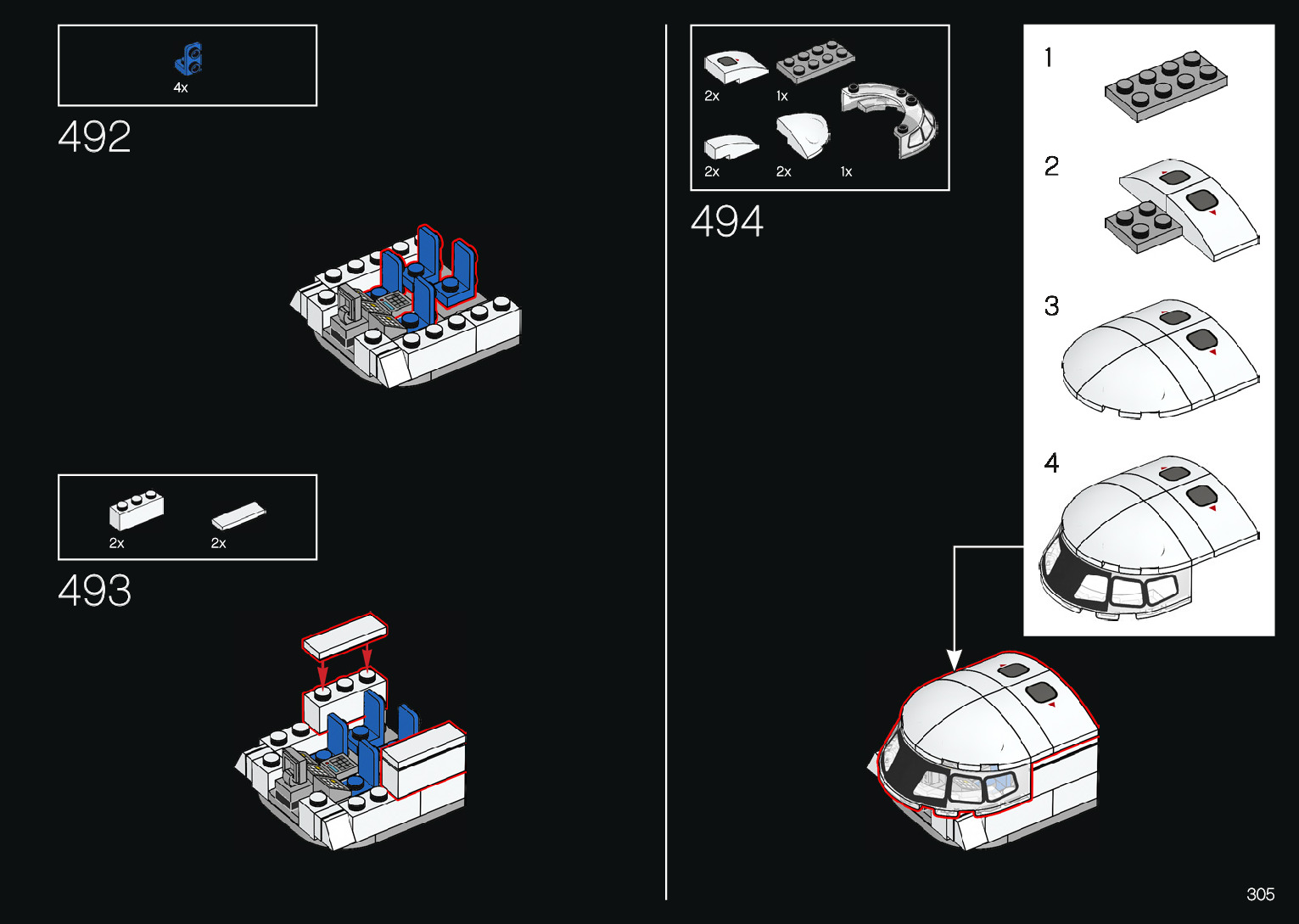 4x

492

2x 2x

493

2x 1x

2x 2x 1x

494

1

2

3

4

305