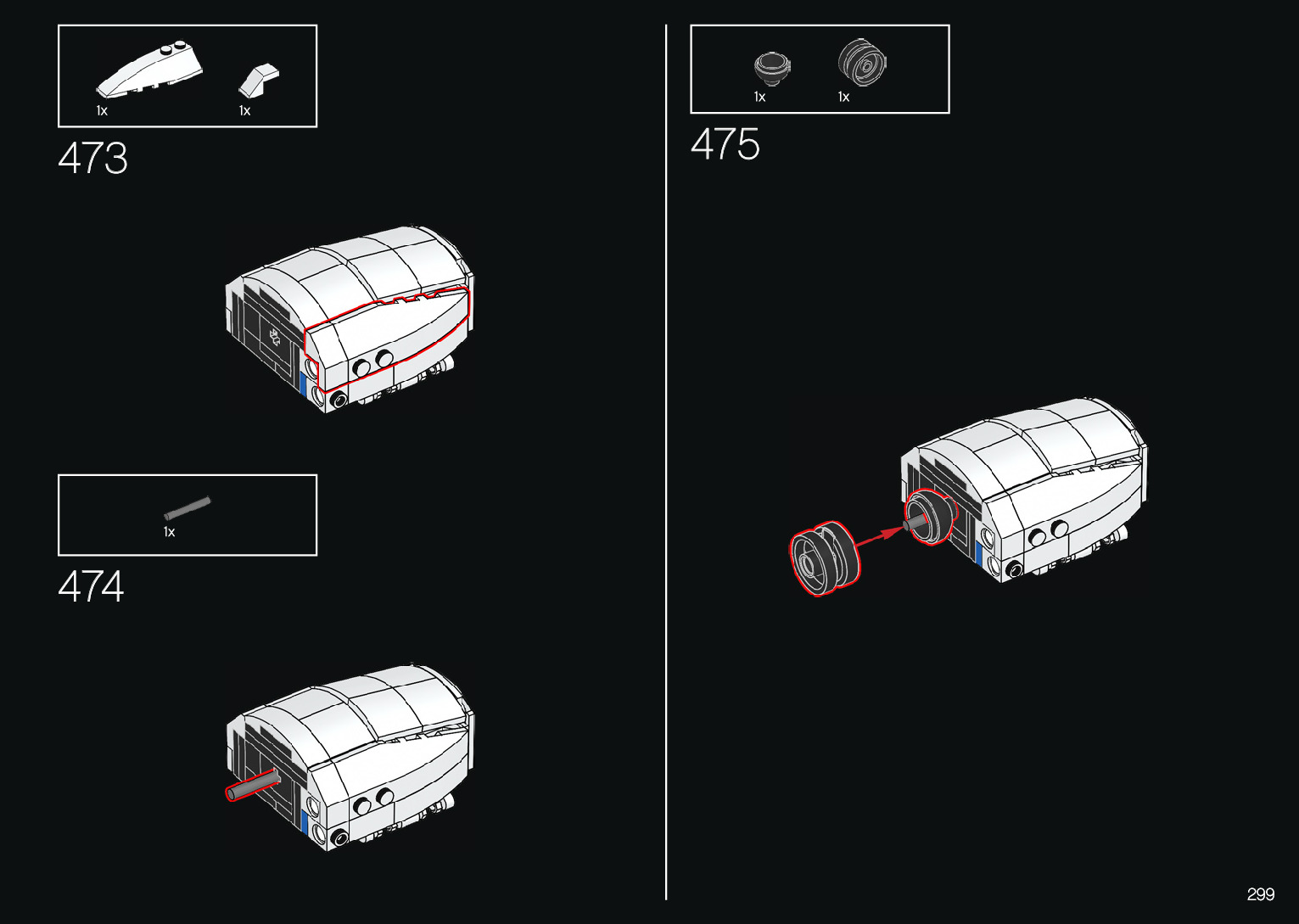 1x
1x

473

1x

474

1x
1x

475

299