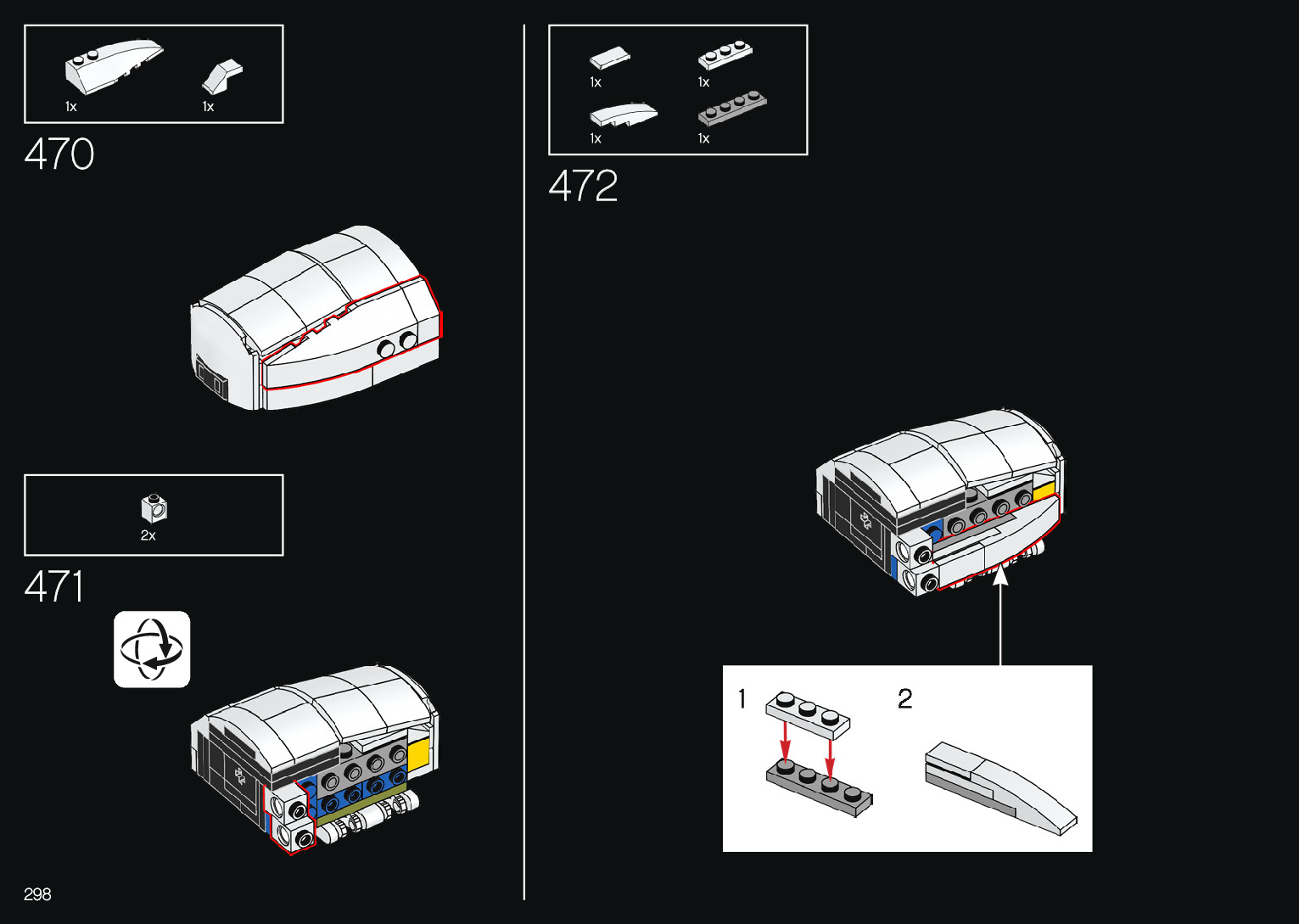 1x
1x

470

2x

471

298

1x
1x
1x
1x

472

1
2