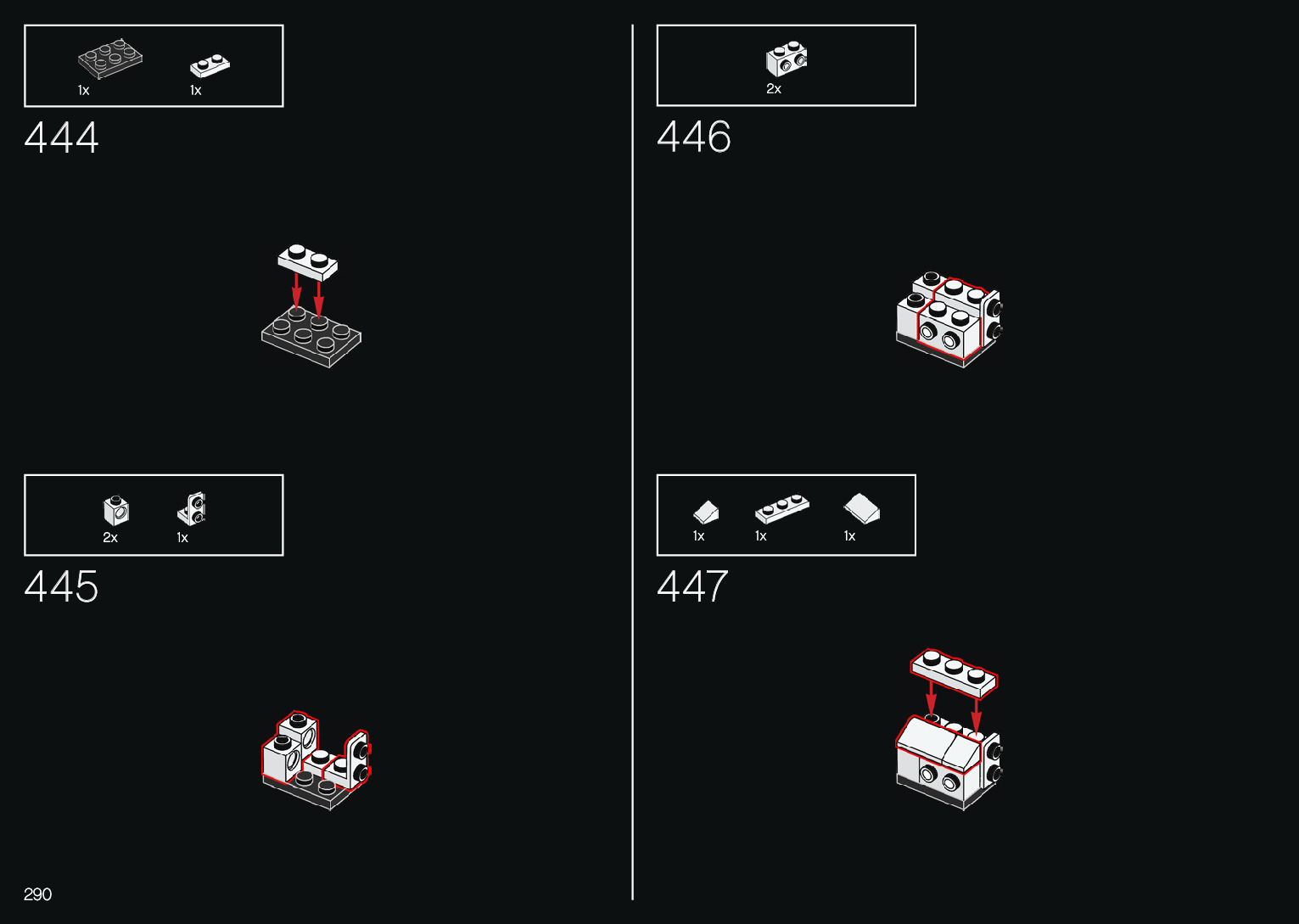 1x 1x

444

2x 1x

445

290

2x

446

1x 1x 1x

447