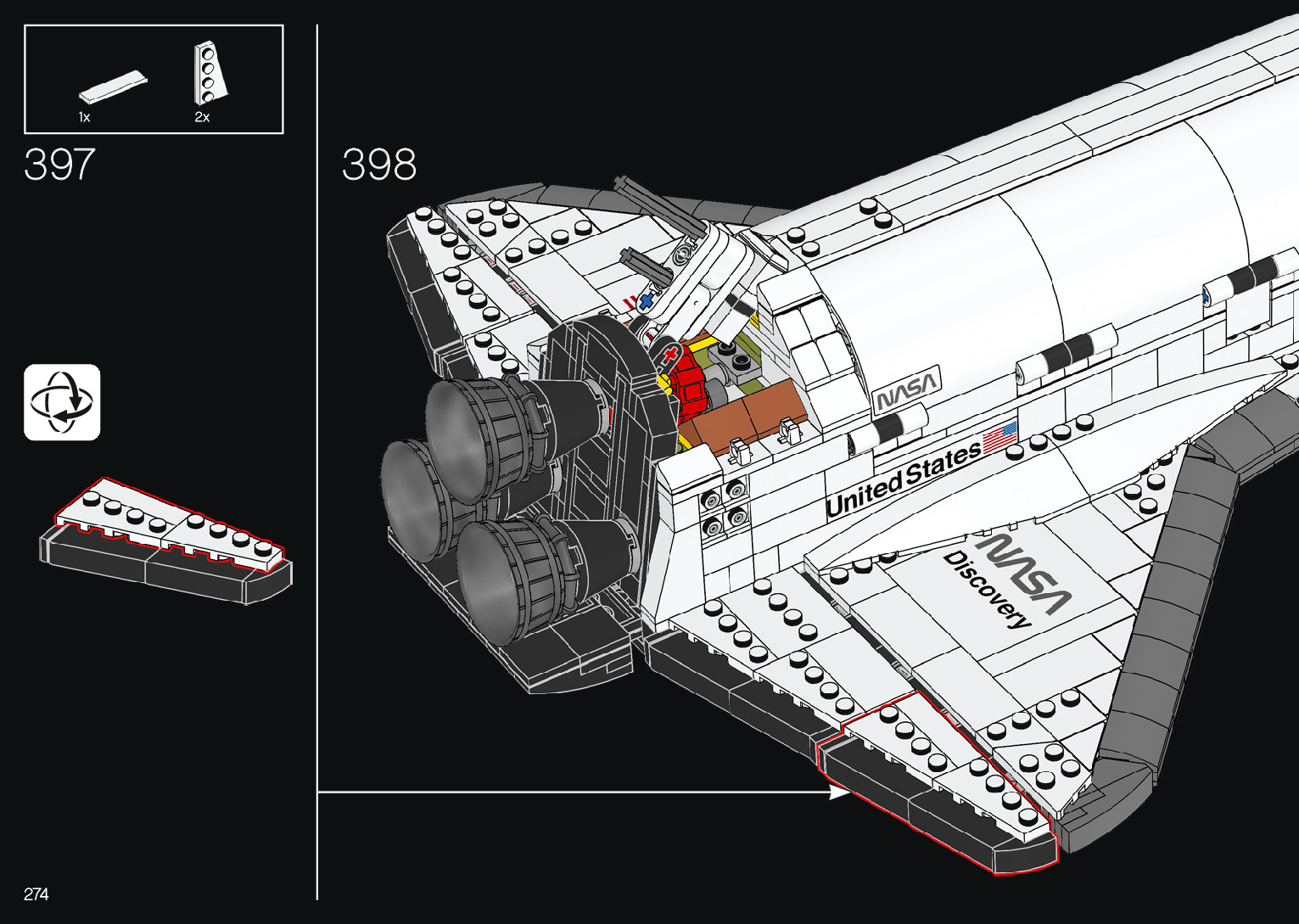 1x

2x

397

398

NASA

United States

NASA

Discovery

274