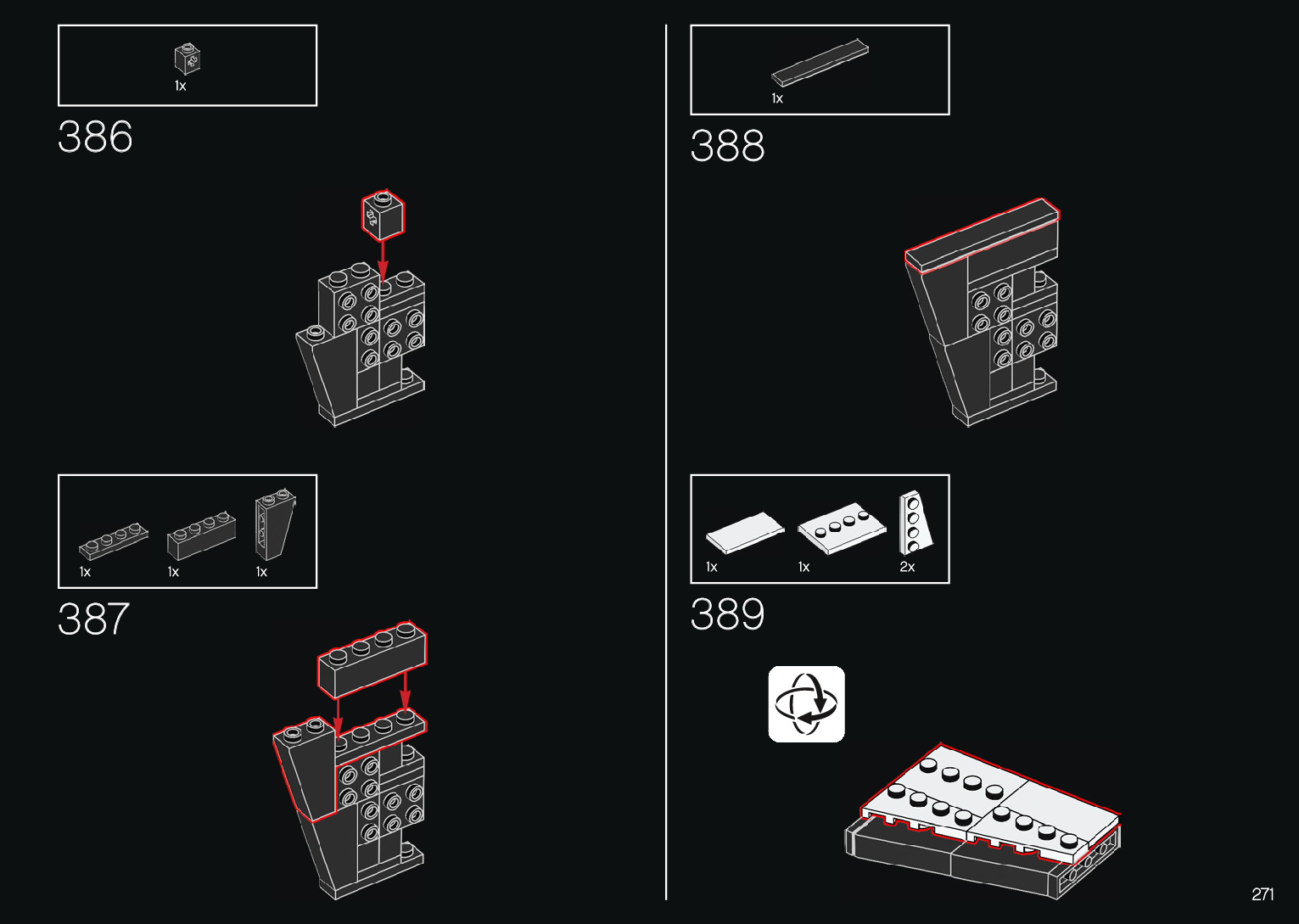 1x

386

1x 1x 1x

387

1x

388

1x 1x 2x

389

271