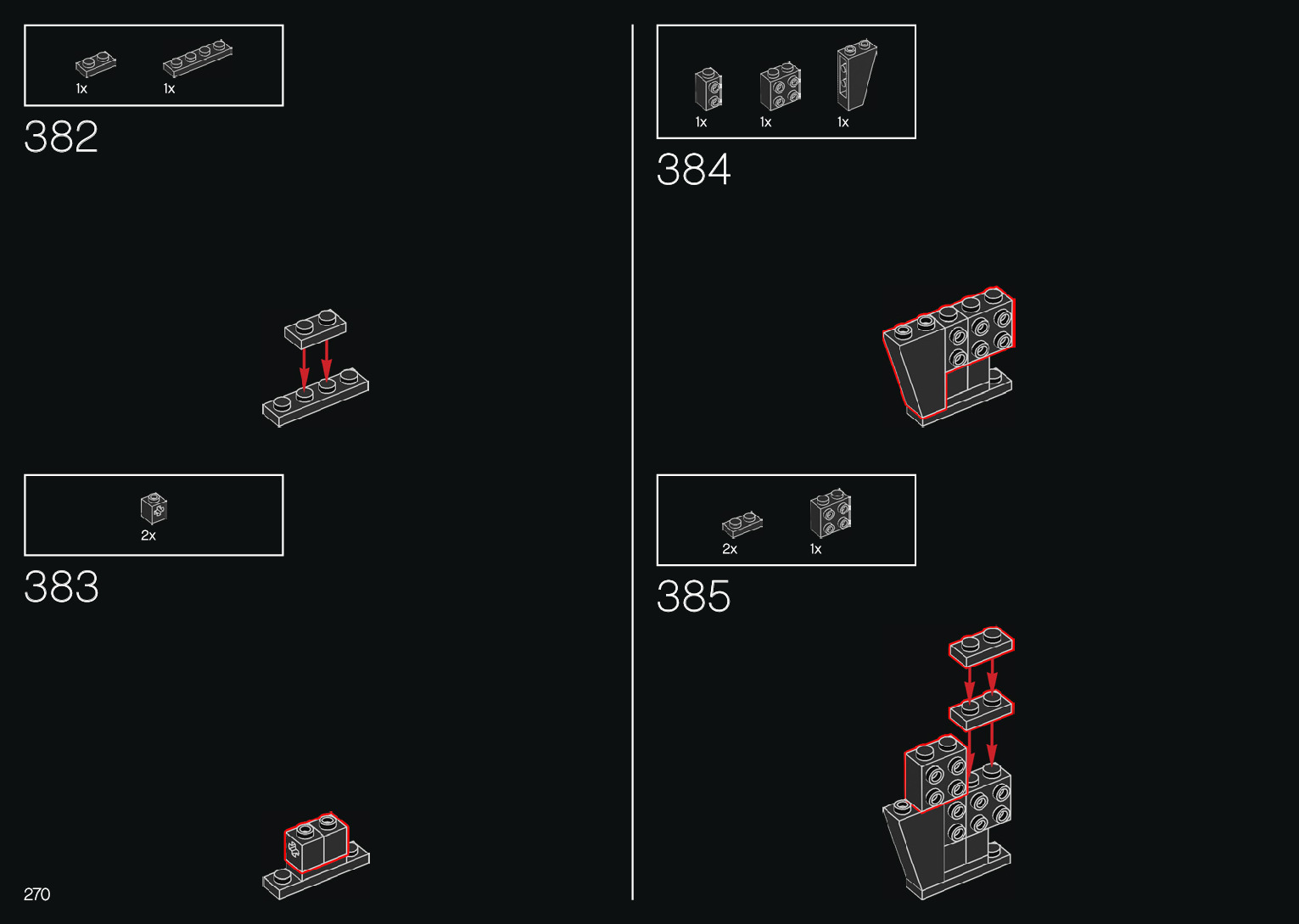 1x 1x

382

2x

383

270

1x 1x 1x

384

2x 1x

385