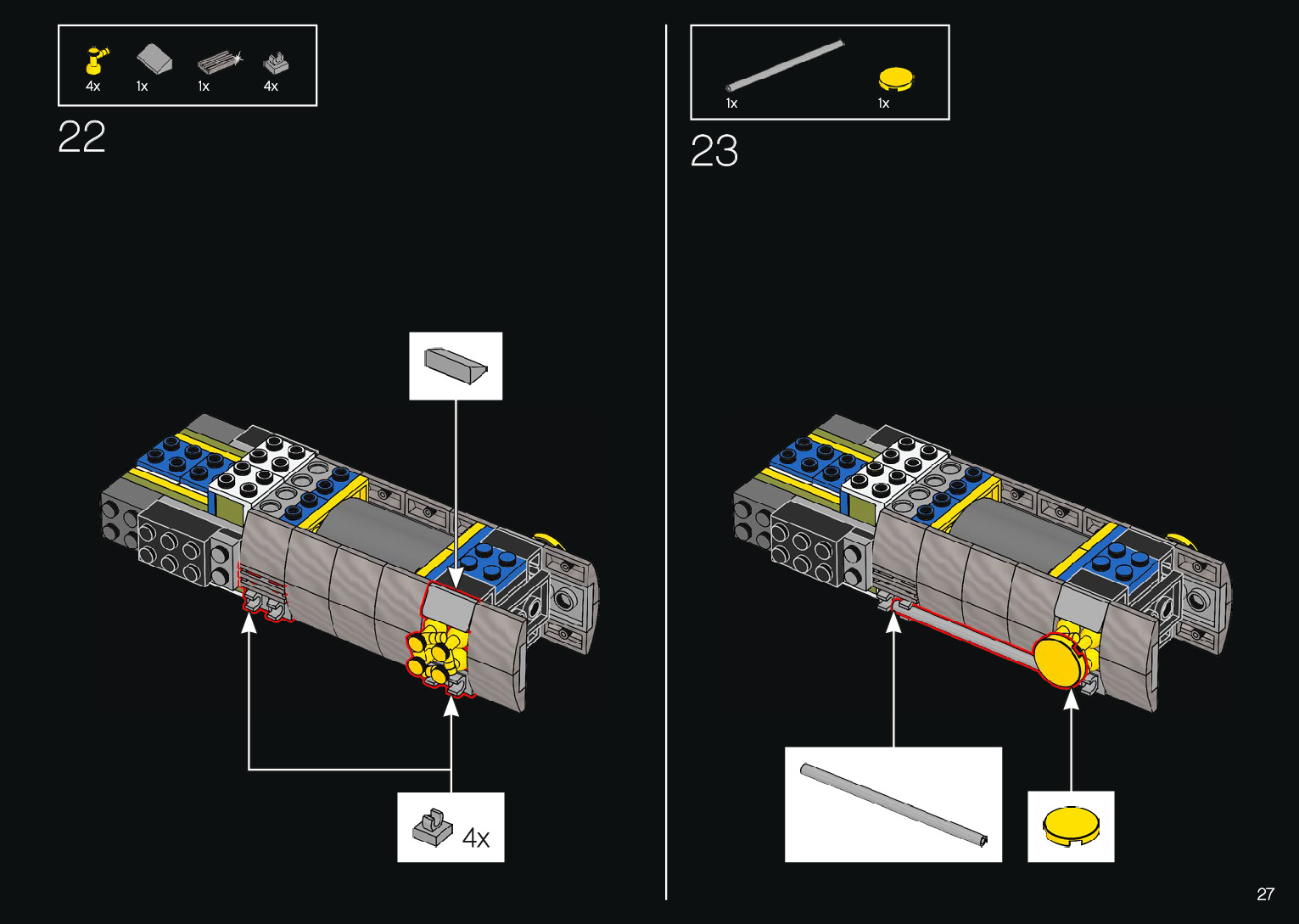 4x 1x 1x 4x

22

4x

1x 1x

23

27