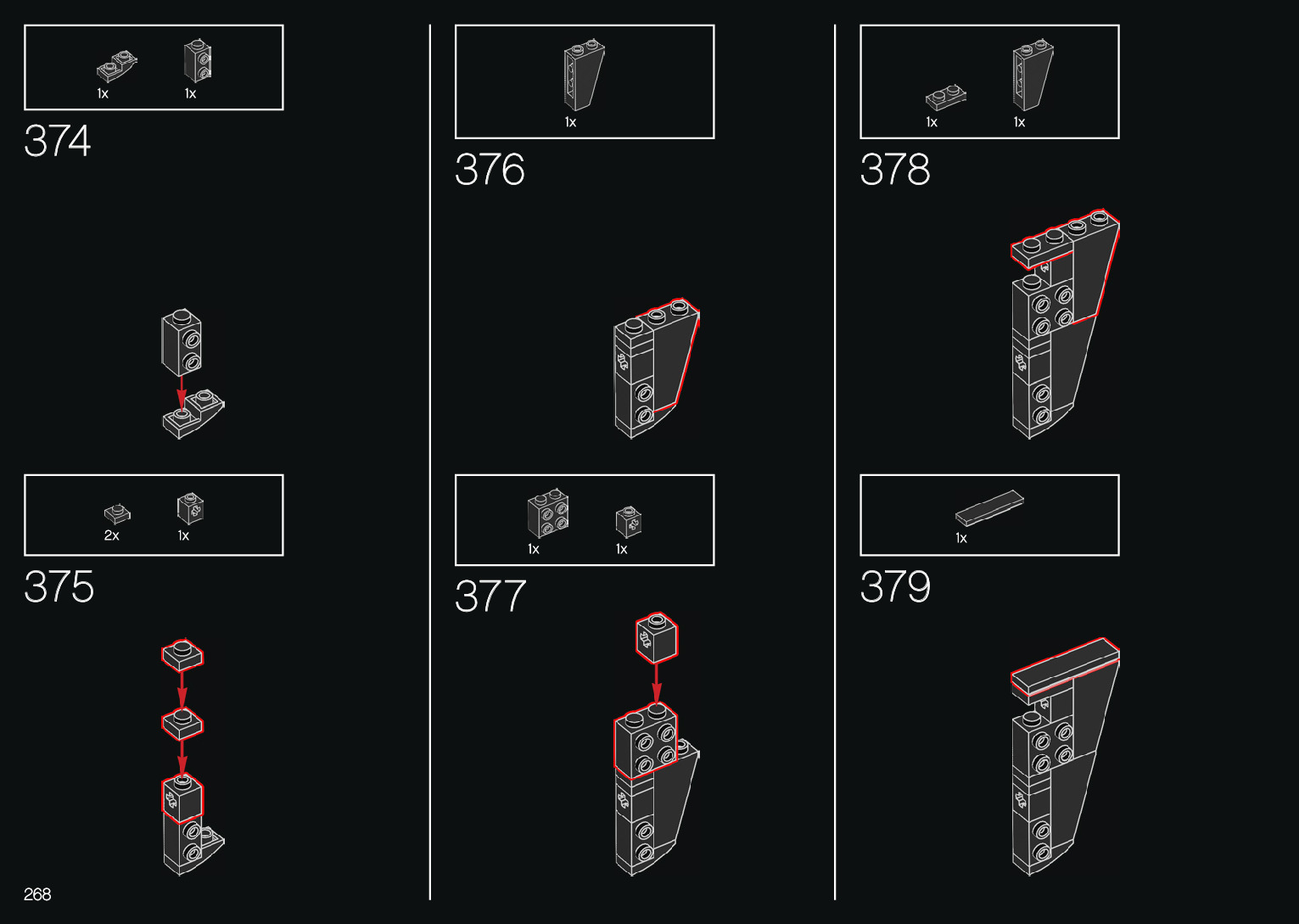 1x 1x

374

2x 1x

375

268

1x

376

1x 1x

377

1x 1x

378

1x

379