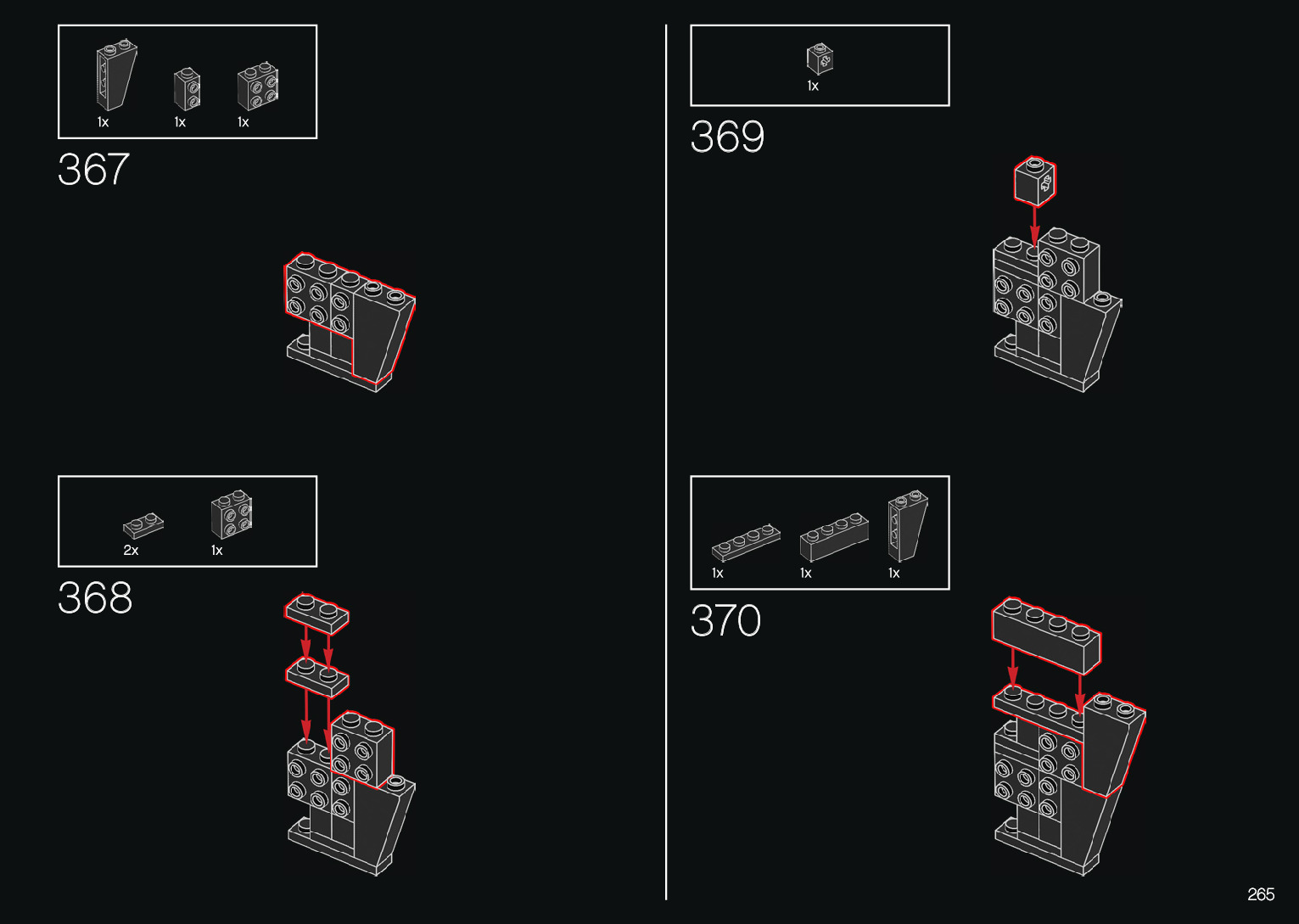 1x 1x 1x

367

2x 1x

368

1x

369

1x 1x 1x

370

265