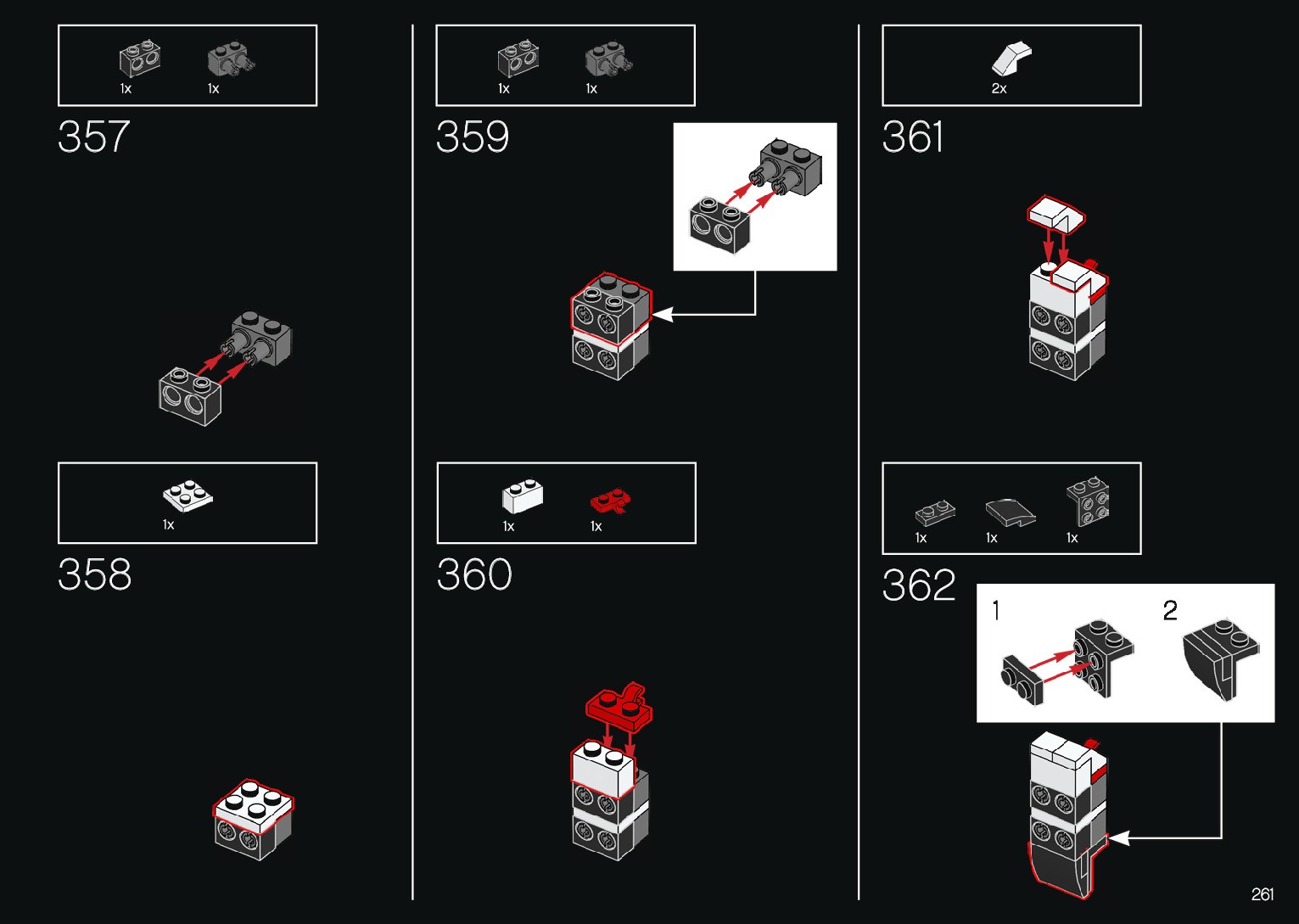 1x 1x

357

1x

358

1x 1x

359

1x 1x

360

2x

361

1x 1x 1x

362

1

2

261