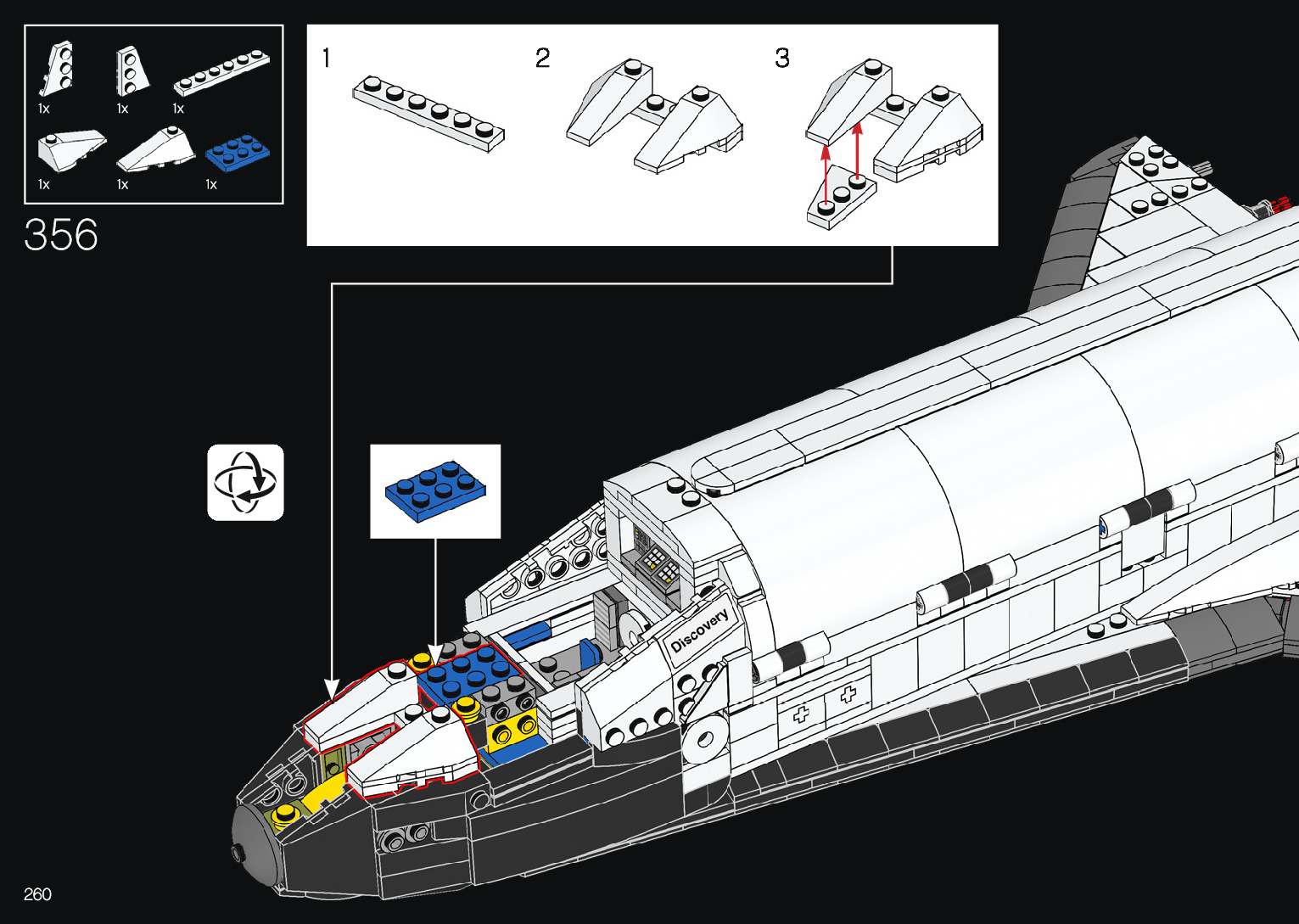 1x 1x 1x
1x 1x 1x

356

1 2 3

Discovery

260