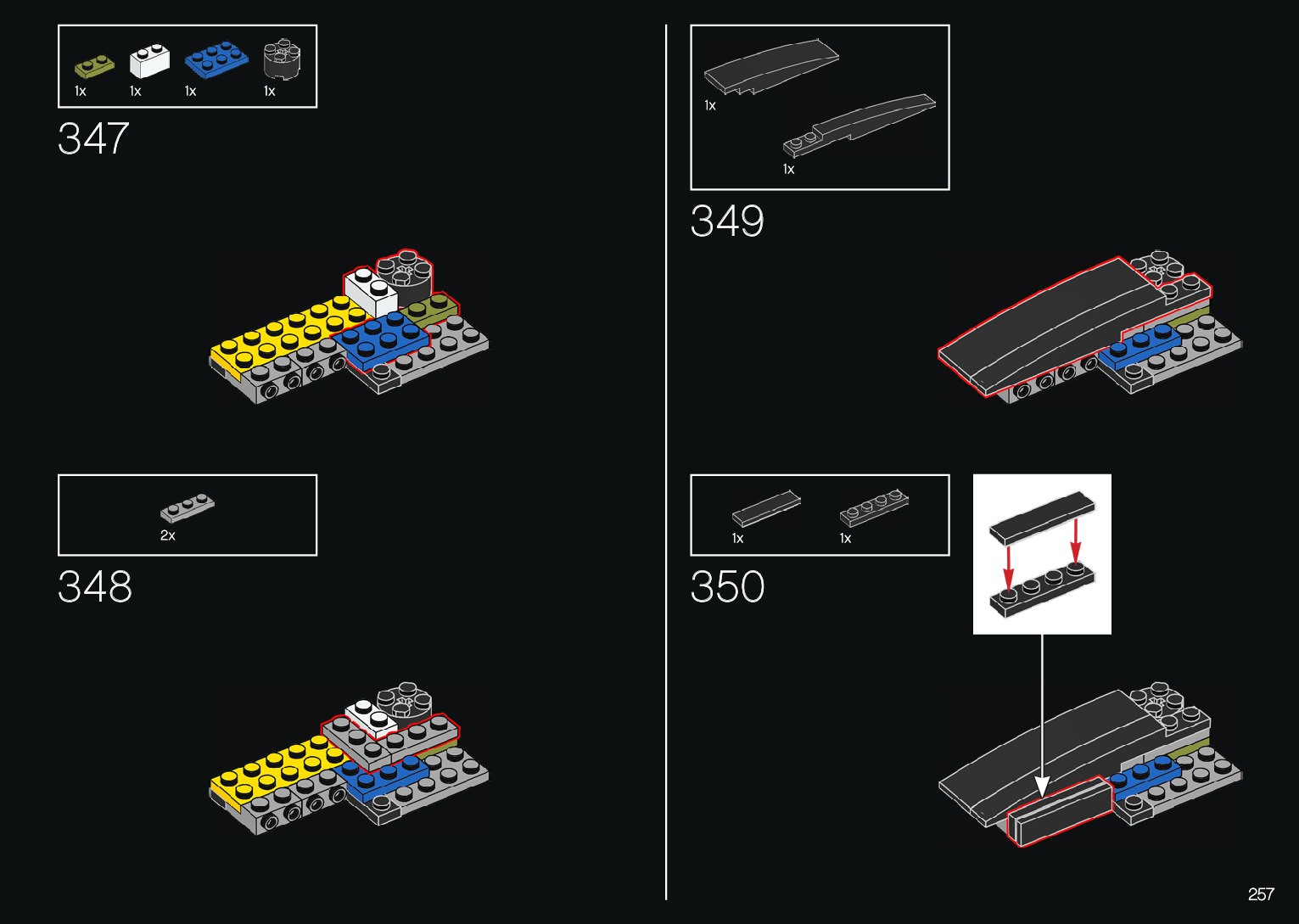 1x 1x 1x 1x

347

2x

348

1x

1x

349

1x 1x

350

257