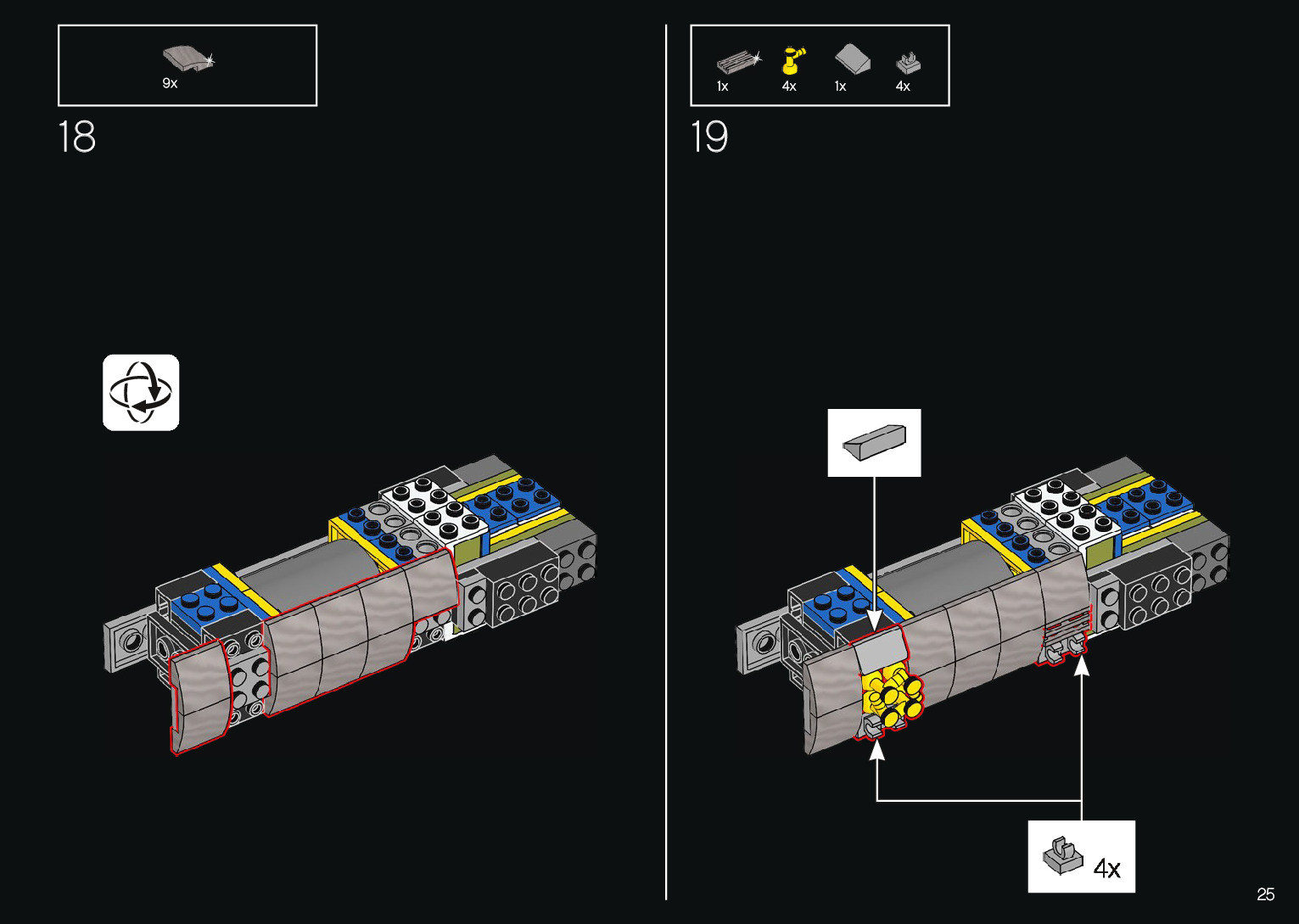 9x

18

1x 4x 1x 4x

19

4x

25