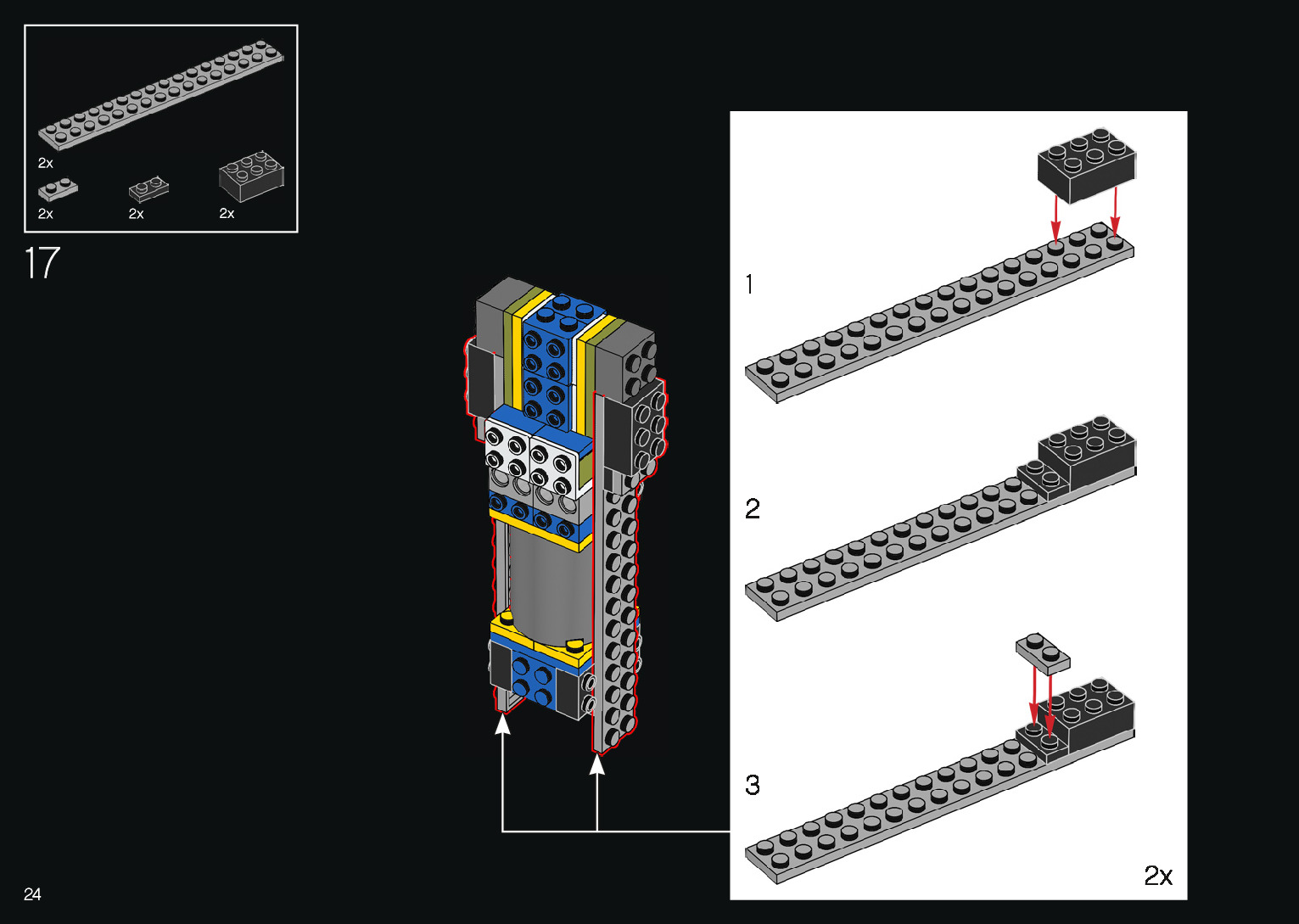 2x

2x

2x

2x

17

1

2

3

2x

24