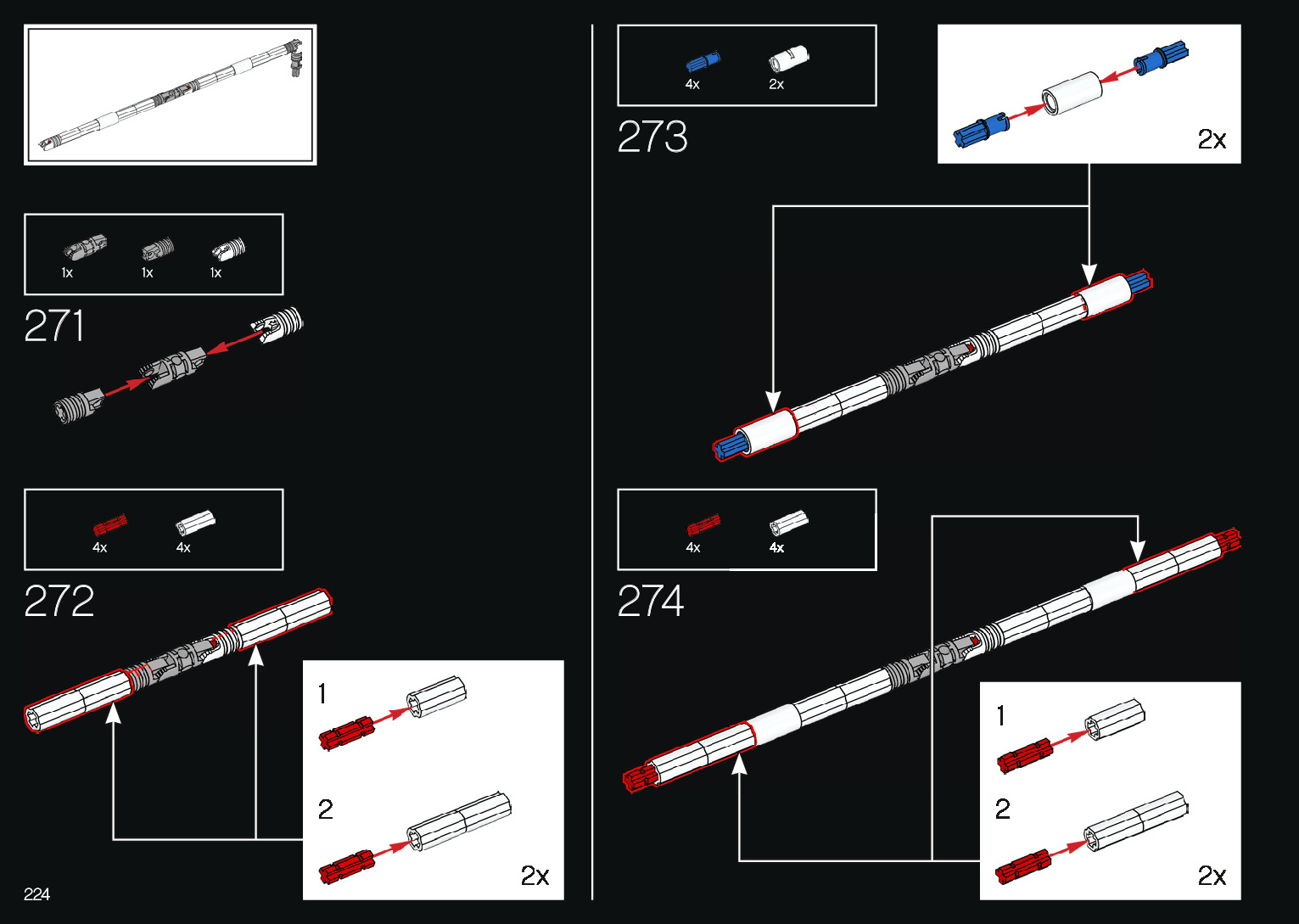 1x 1x 1x

271

4x 4x

272

1

2

2x

224

4x 2x

273

2x

4x 4x

274

1

2

2x