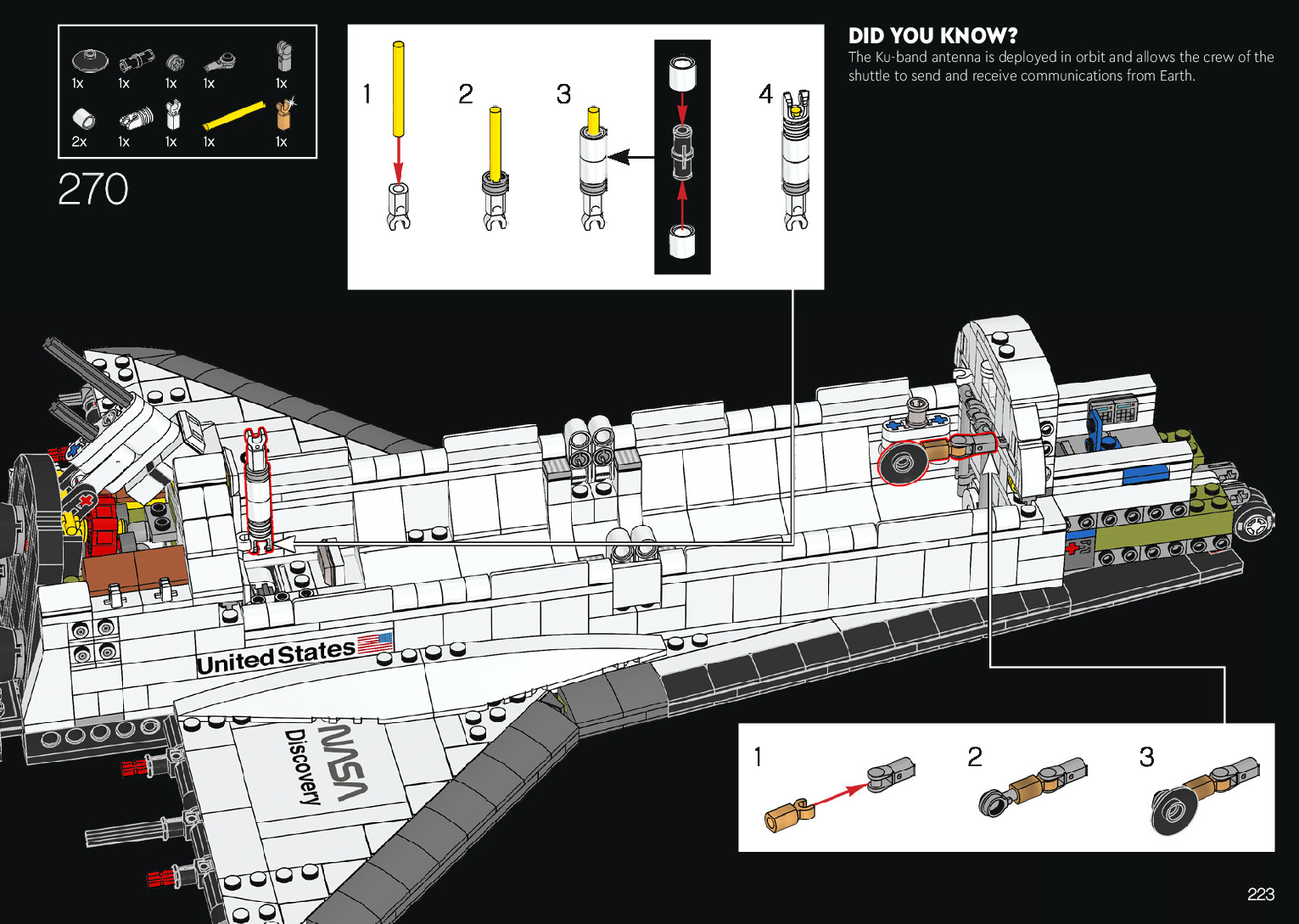 1x 1x 1x 1x 1x
2x 1x 1x 1x 1x

270

1 2 3 4

DID YOU KNOW?
The Ku-band antenna is deployed in orbit and allows the crew of the shuttle to send and receive communications from Earth.

United States

NASA
Discovery

1 2 3

223