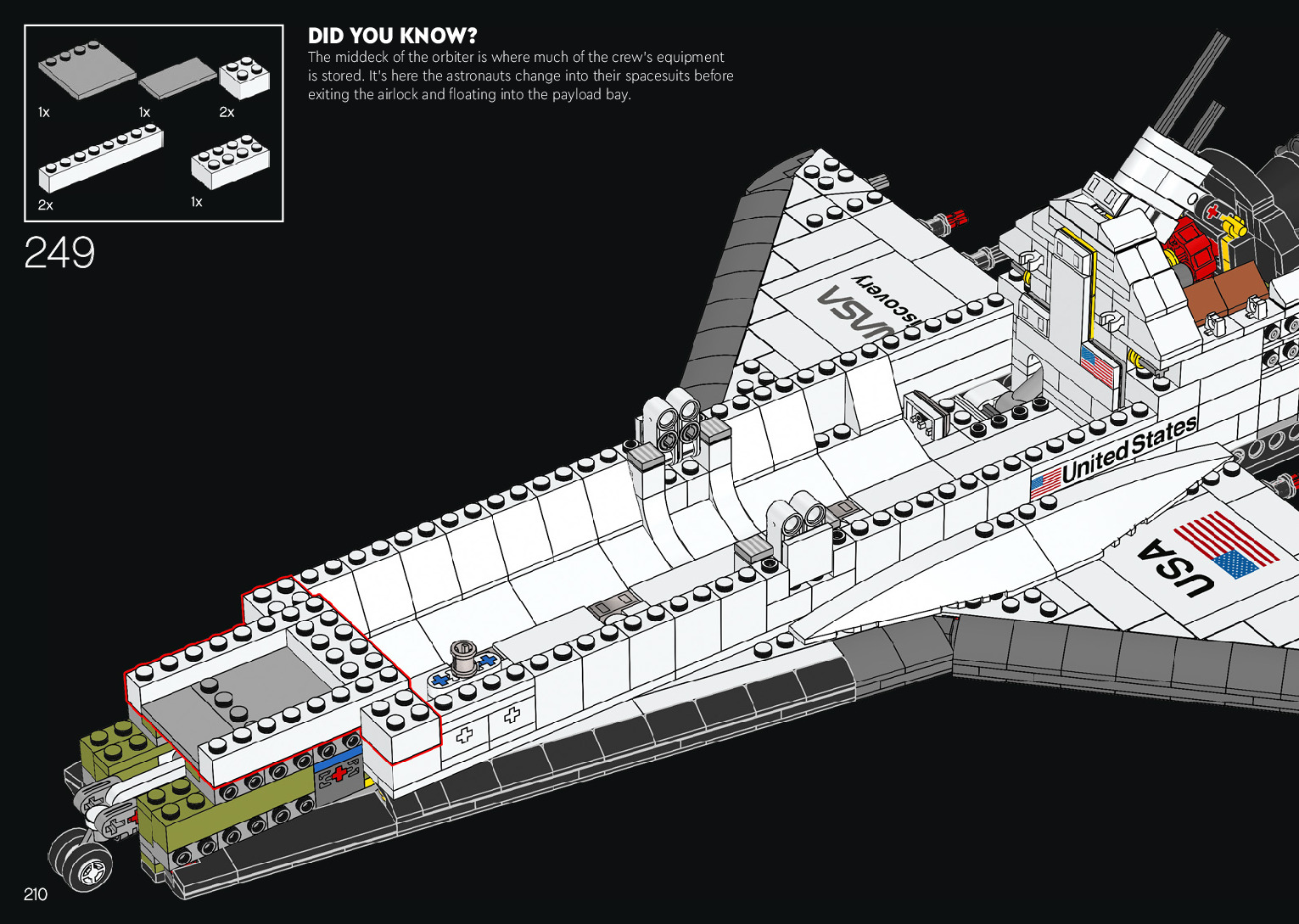 1x
1x
2x
2x
1x

249

DID YOU KNOW?
The middeck of the orbiter is where much of the crew's equipment is stored. It's here the astronauts change into their spacesuits before exiting the airlock and floating into the payload bay.

NASA
Discovery

United States

USA

210