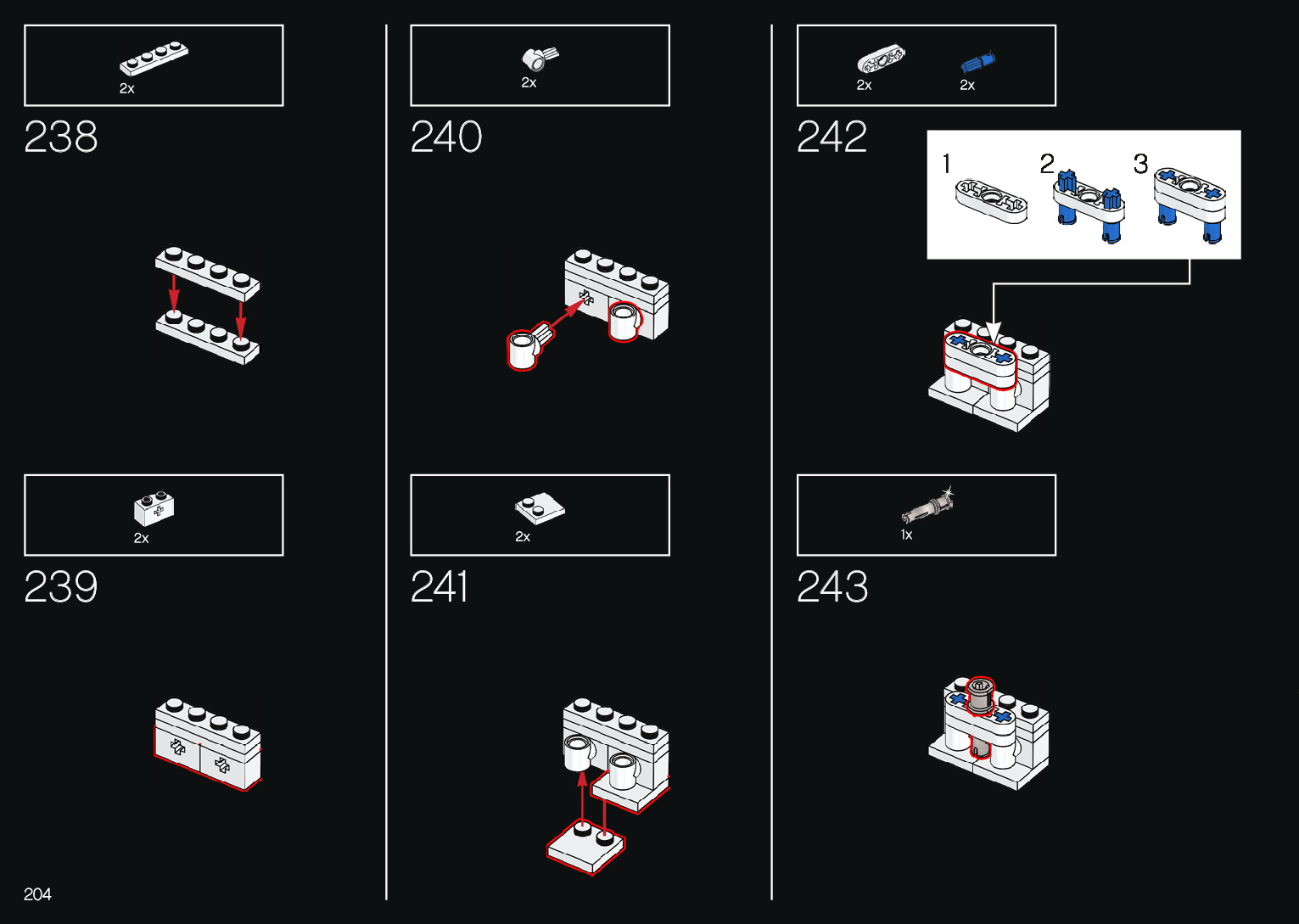 2x

238

2x

239

2x

240

2x

241

2x 2x

242

1 2 3

1x

243

204