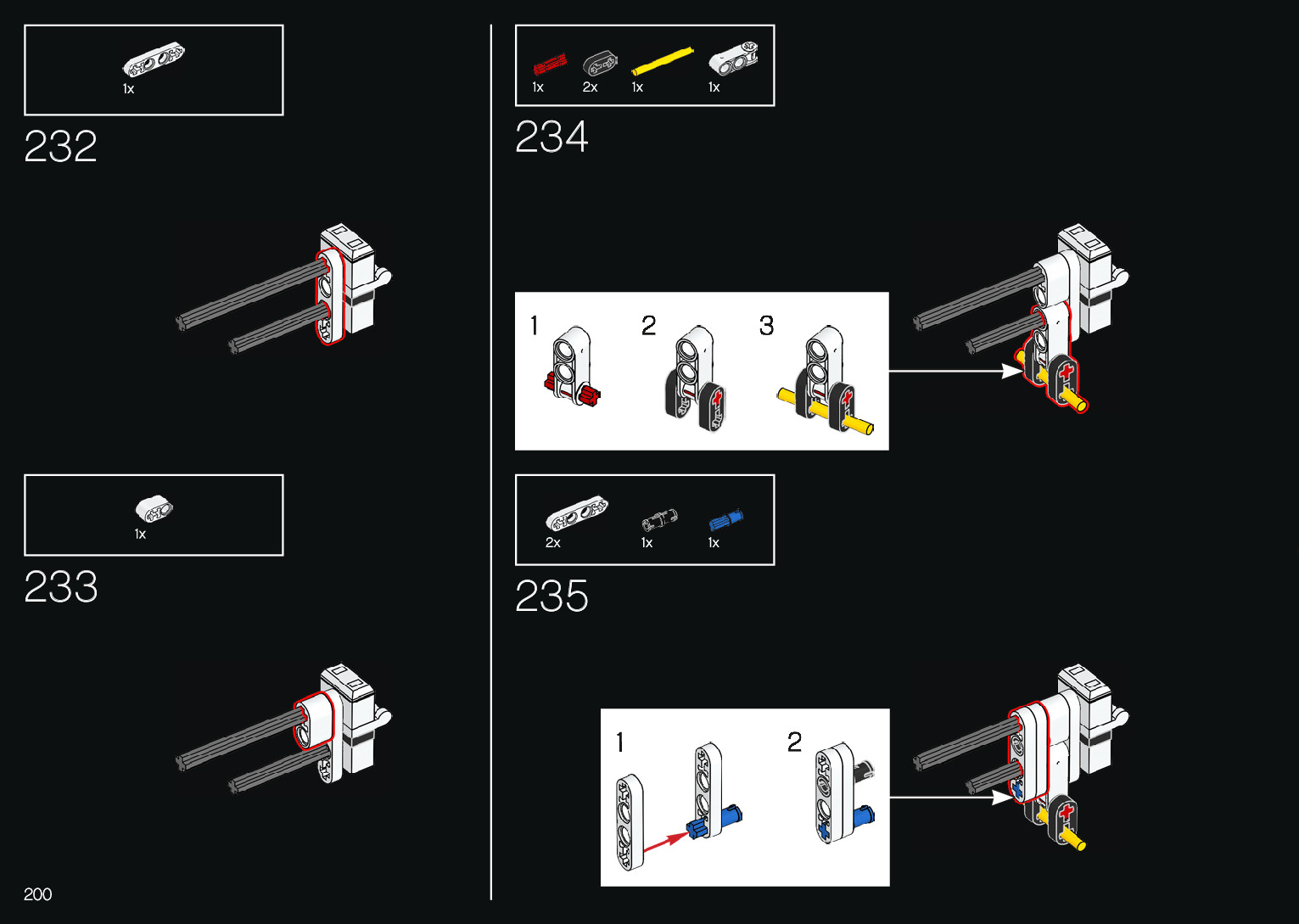 1x

232

1x

233

200

1x 2x 1x 1x

234

1

2

3

2x 1x 1x

235

1

2