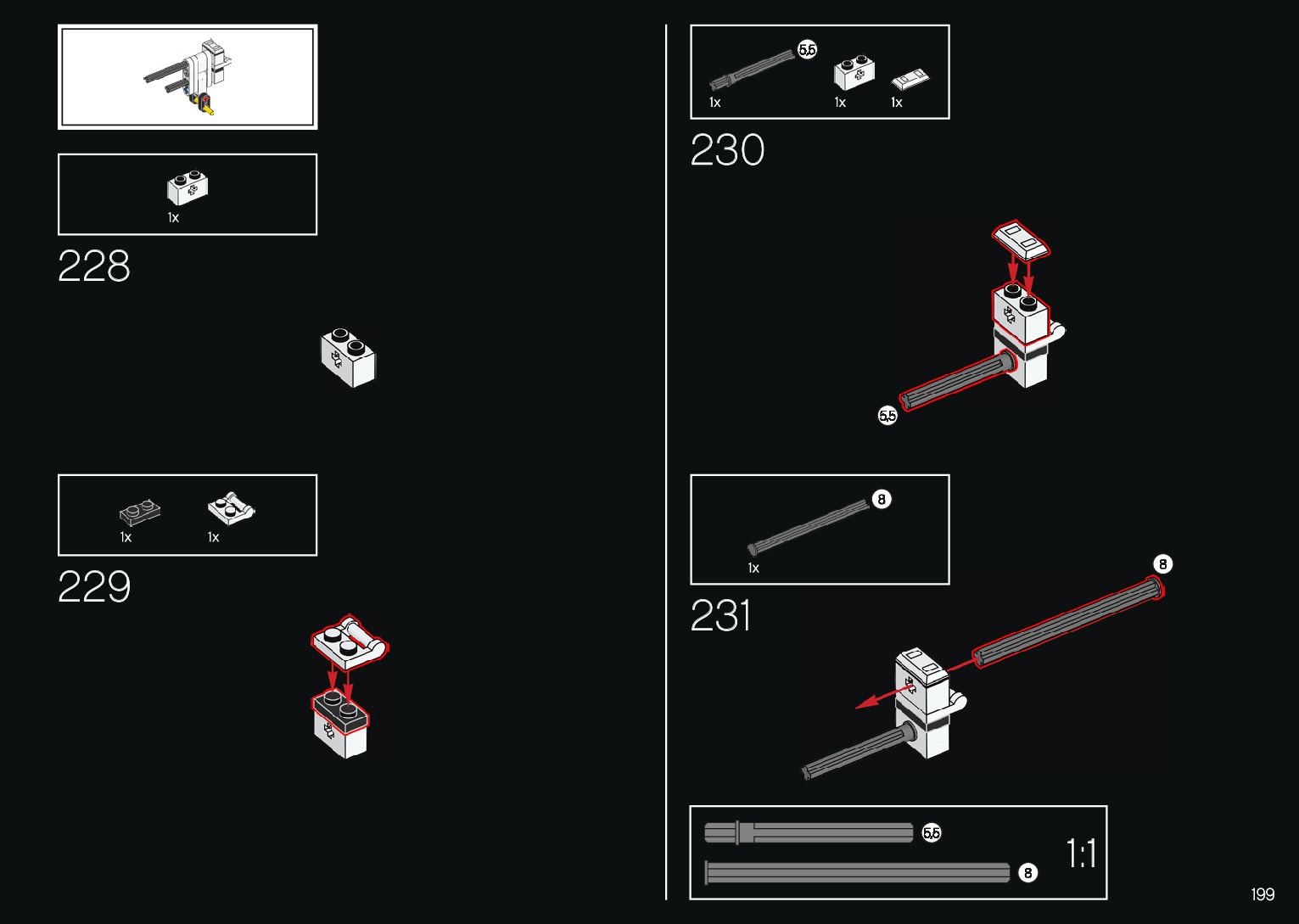 1x

228

1x

1x

229

5.5

1x

1x

1x

230

5.5

8

1x

231

8

5.5

8

1:1

199