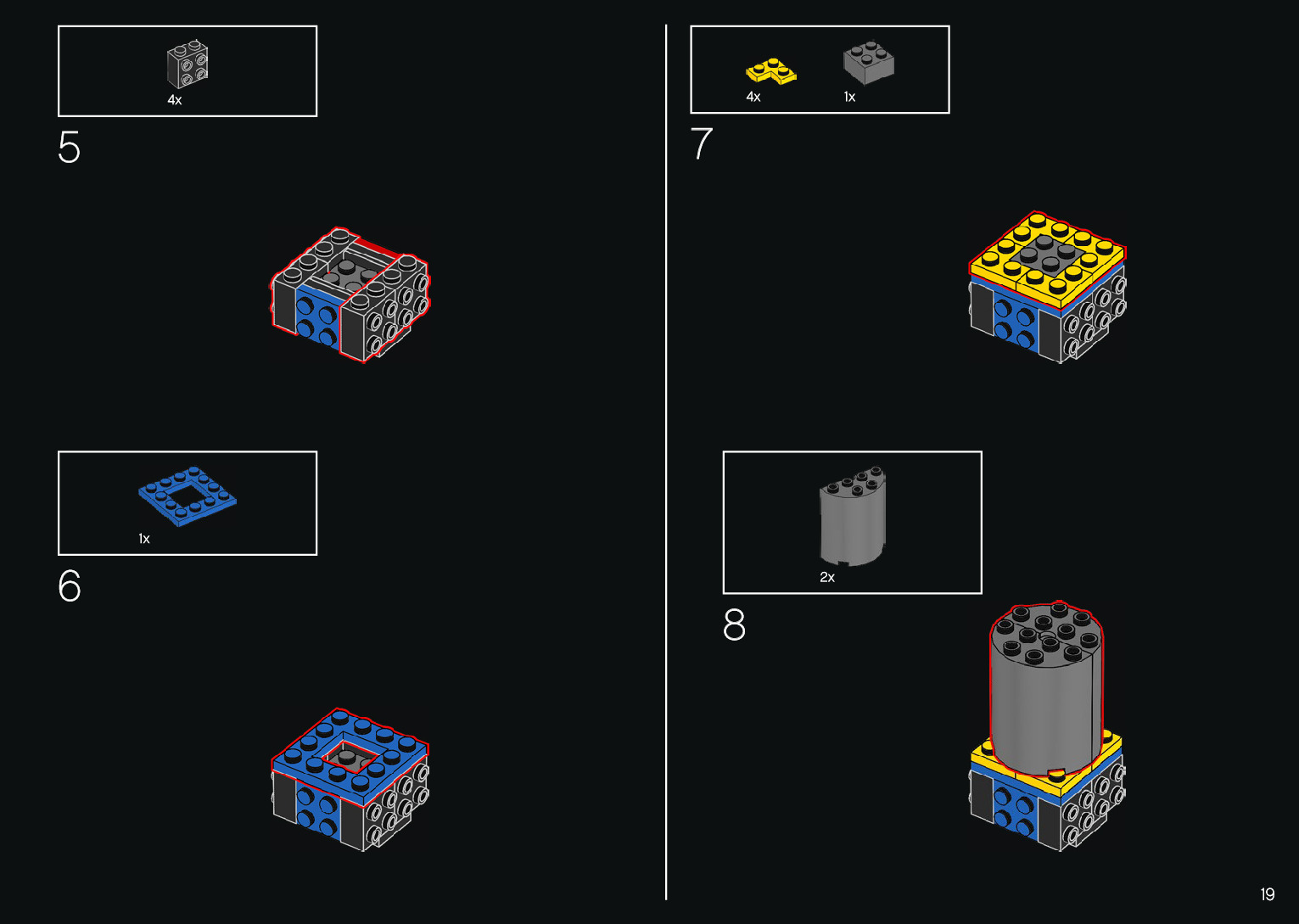 4x

5

1x

6

4x 1x

7

2x

8

19