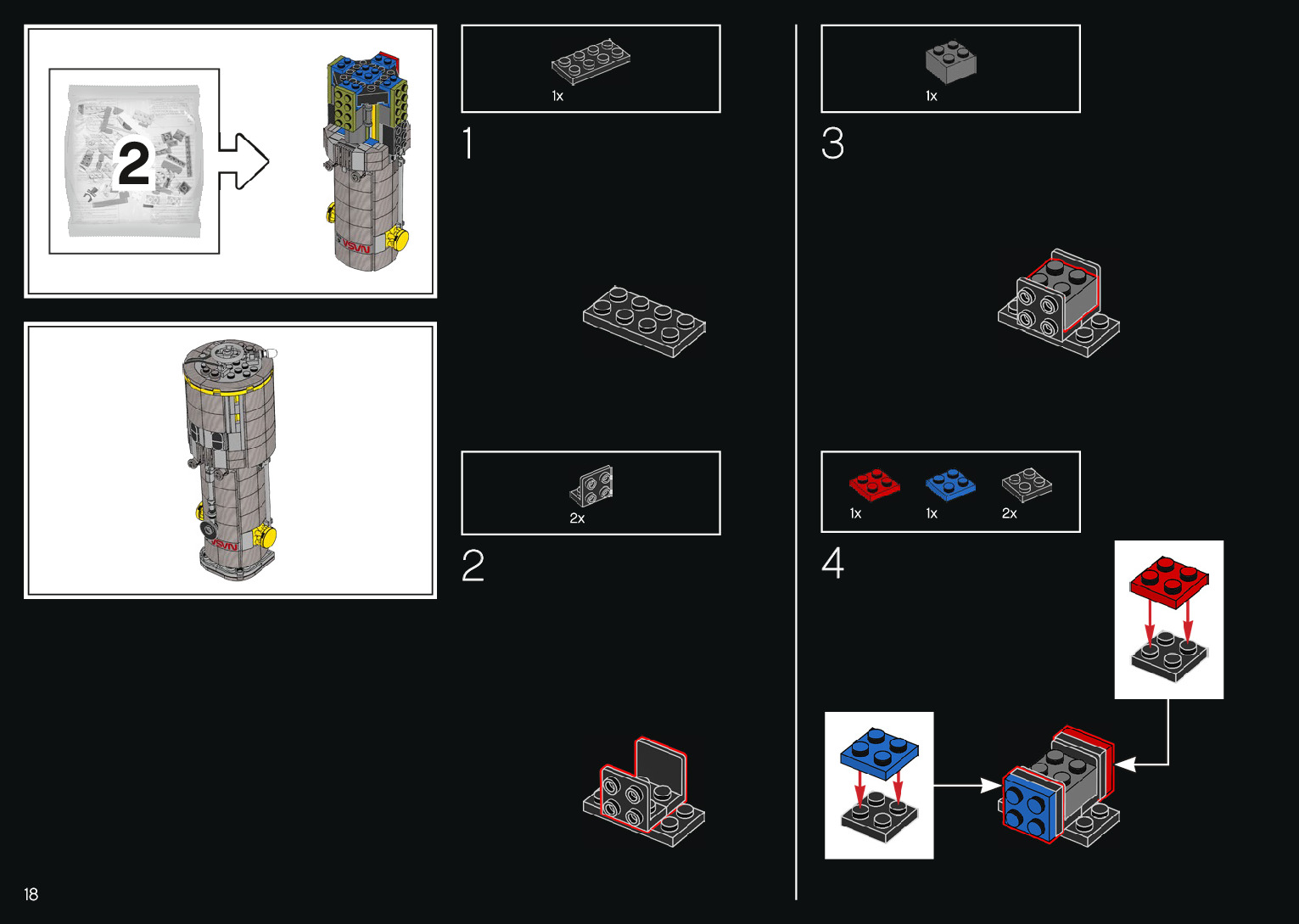 2

NASA

NASA

1x

1

2x

2

1x

3

1x 1x 2x

4

18