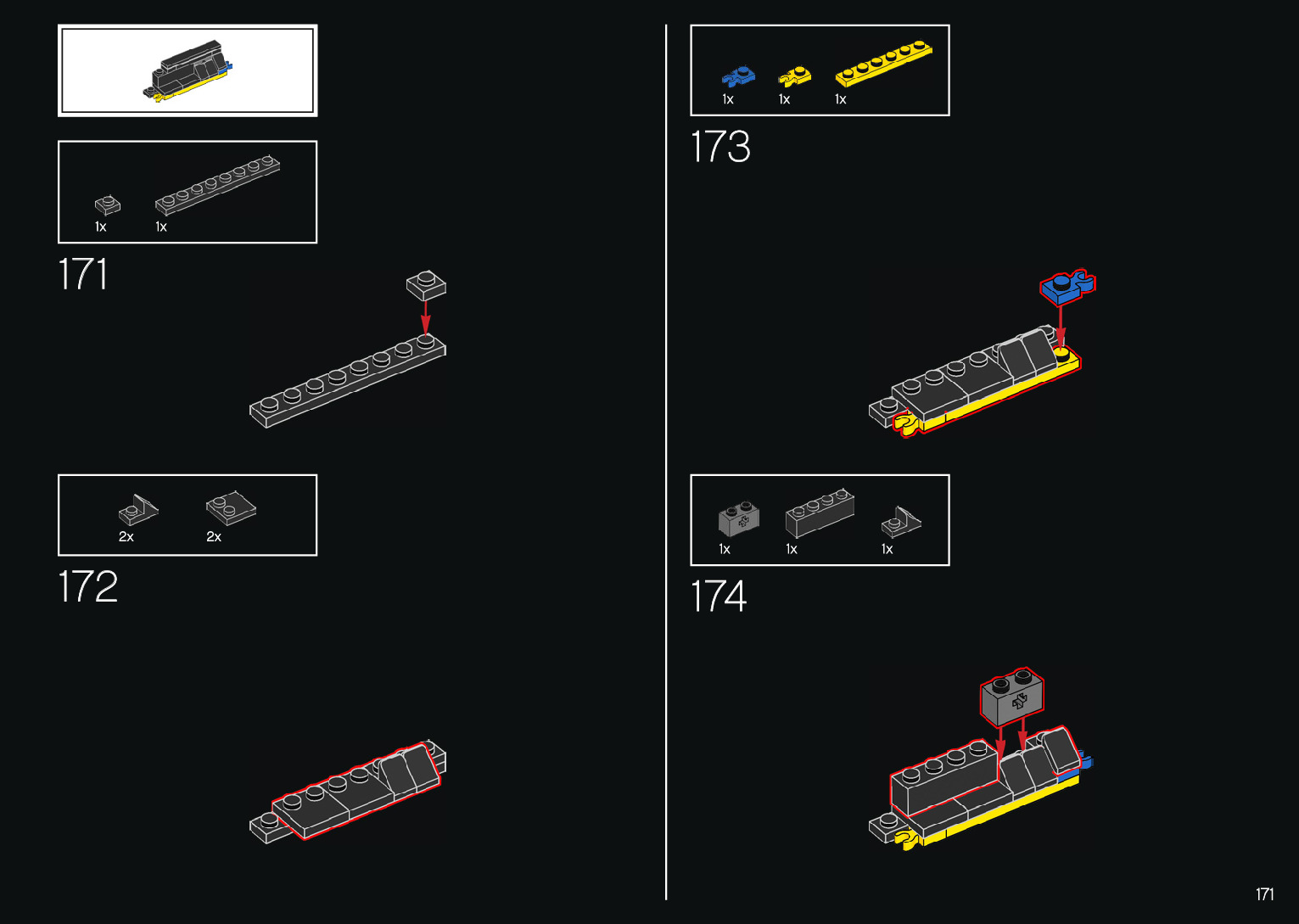 1x 1x

171

2x 2x

172

1x 1x 1x

173

1x 1x 1x

174

171