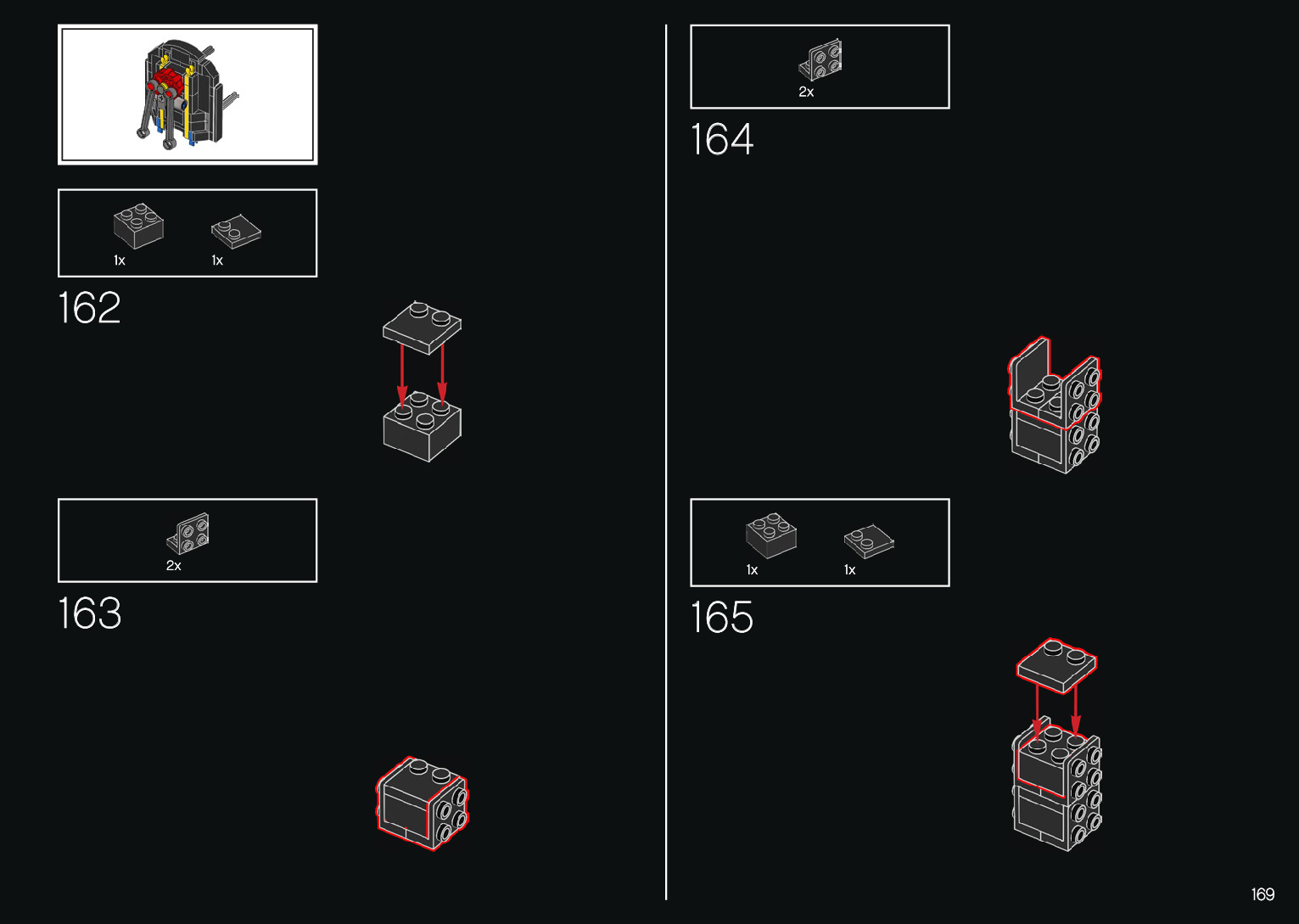 1x 1x

162

2x

163

2x

164

1x 1x

165

169