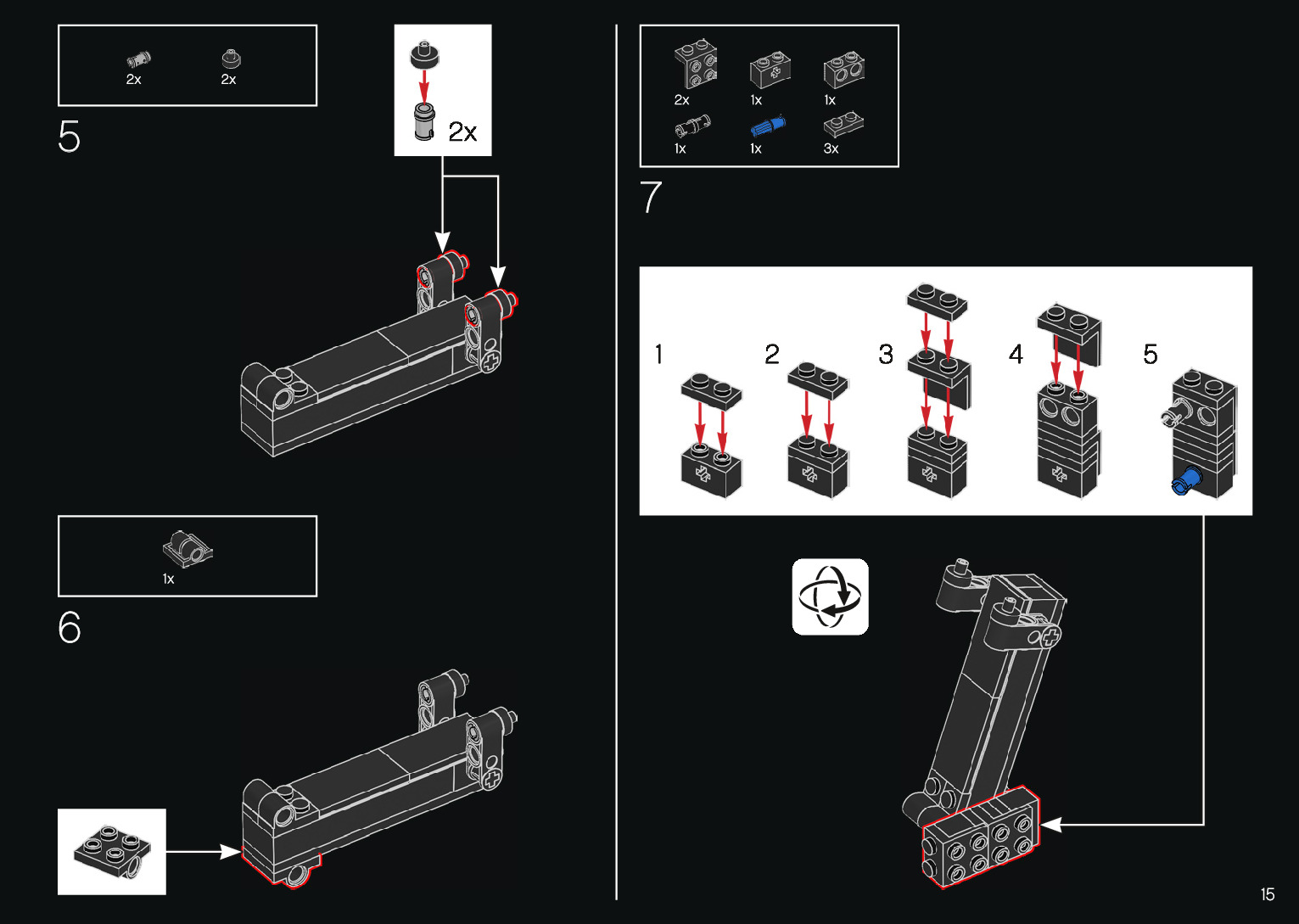 2x 2x

5

2x

1x

6

2x 1x 1x
1x 1x 3x

7

1 2 3 4 5

15