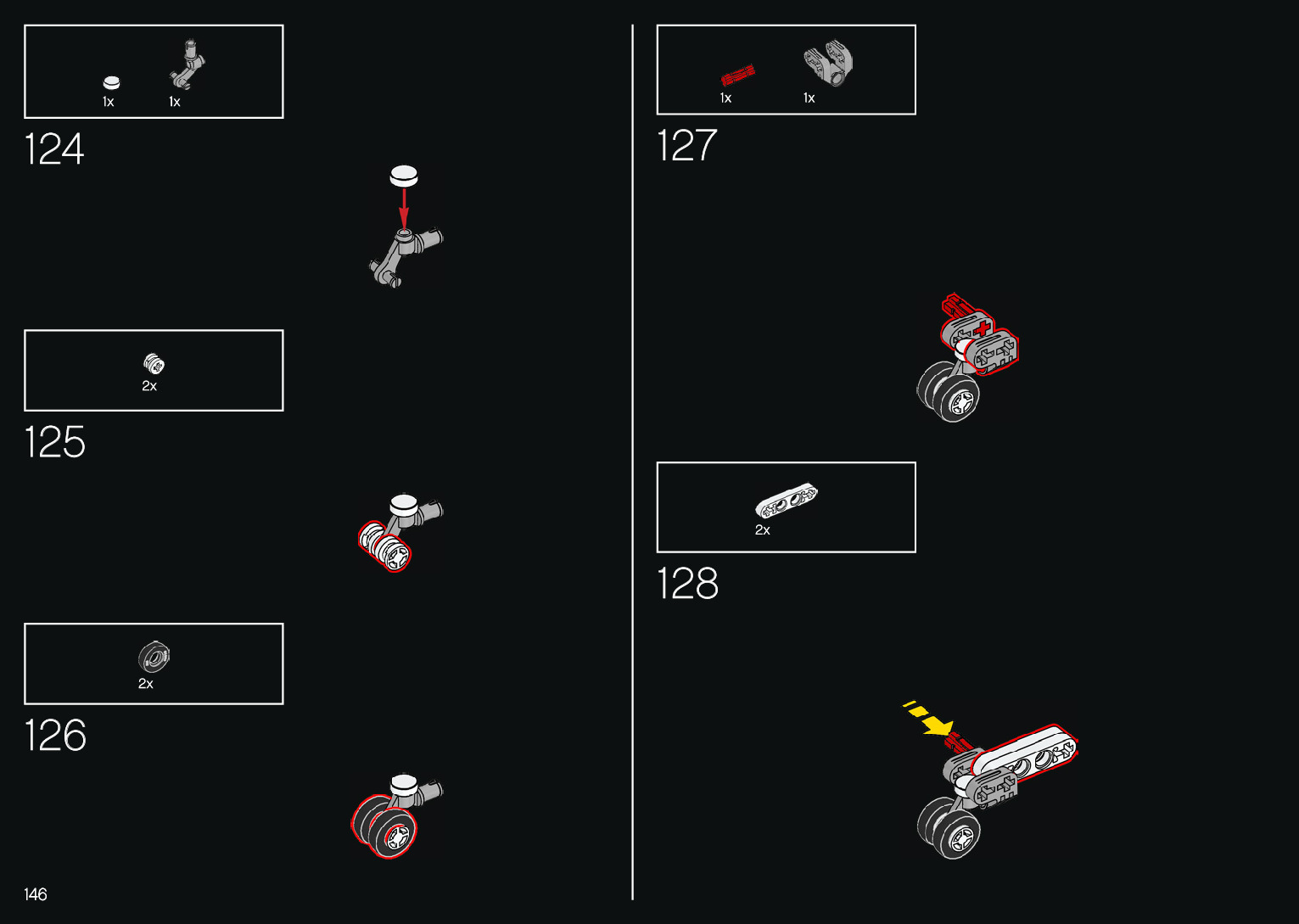 1x 1x

124

2x

125

2x

126

146

1x 1x

127

2x

128