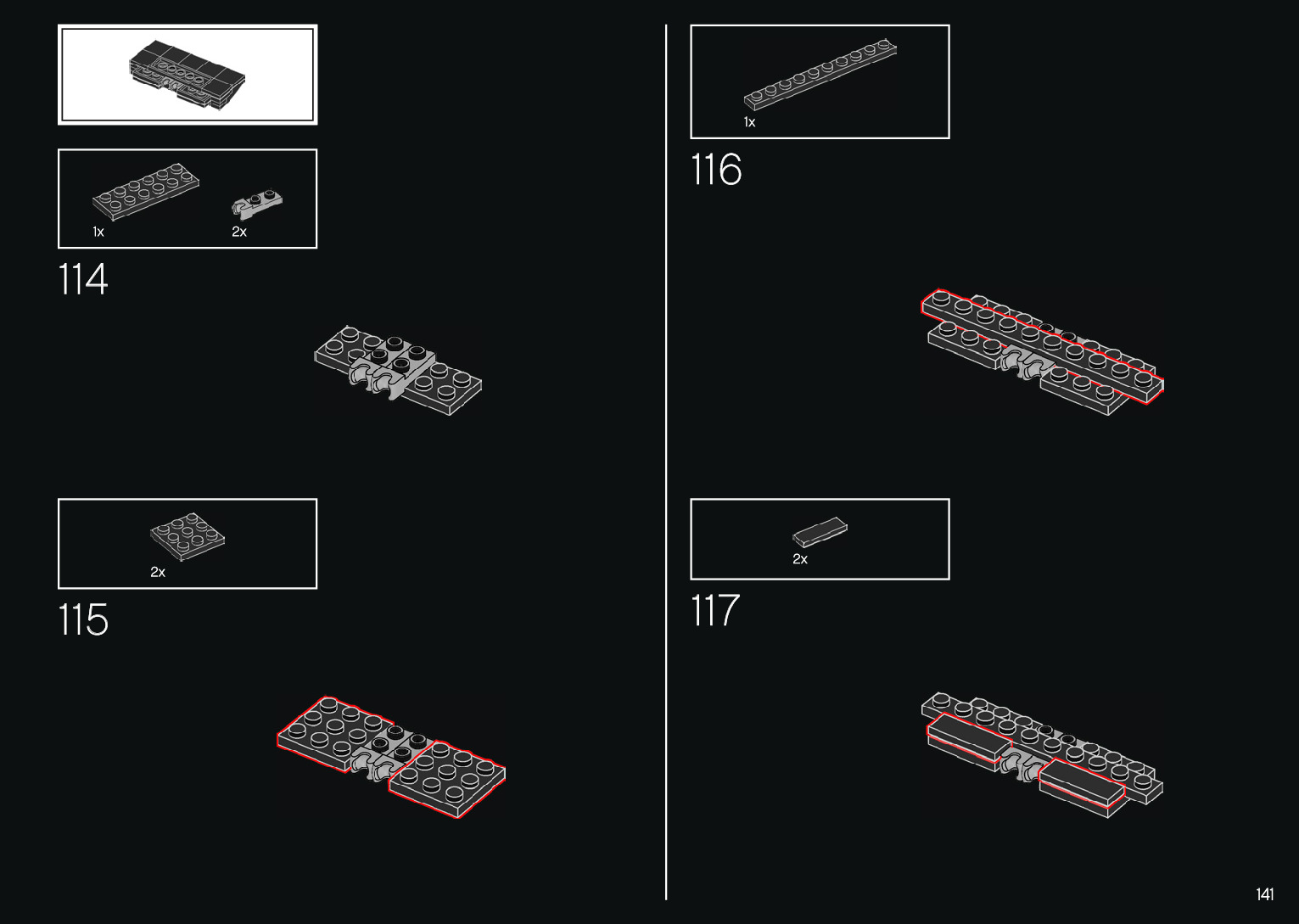 1x

2x

114

2x

115

1x

116

2x

117

141