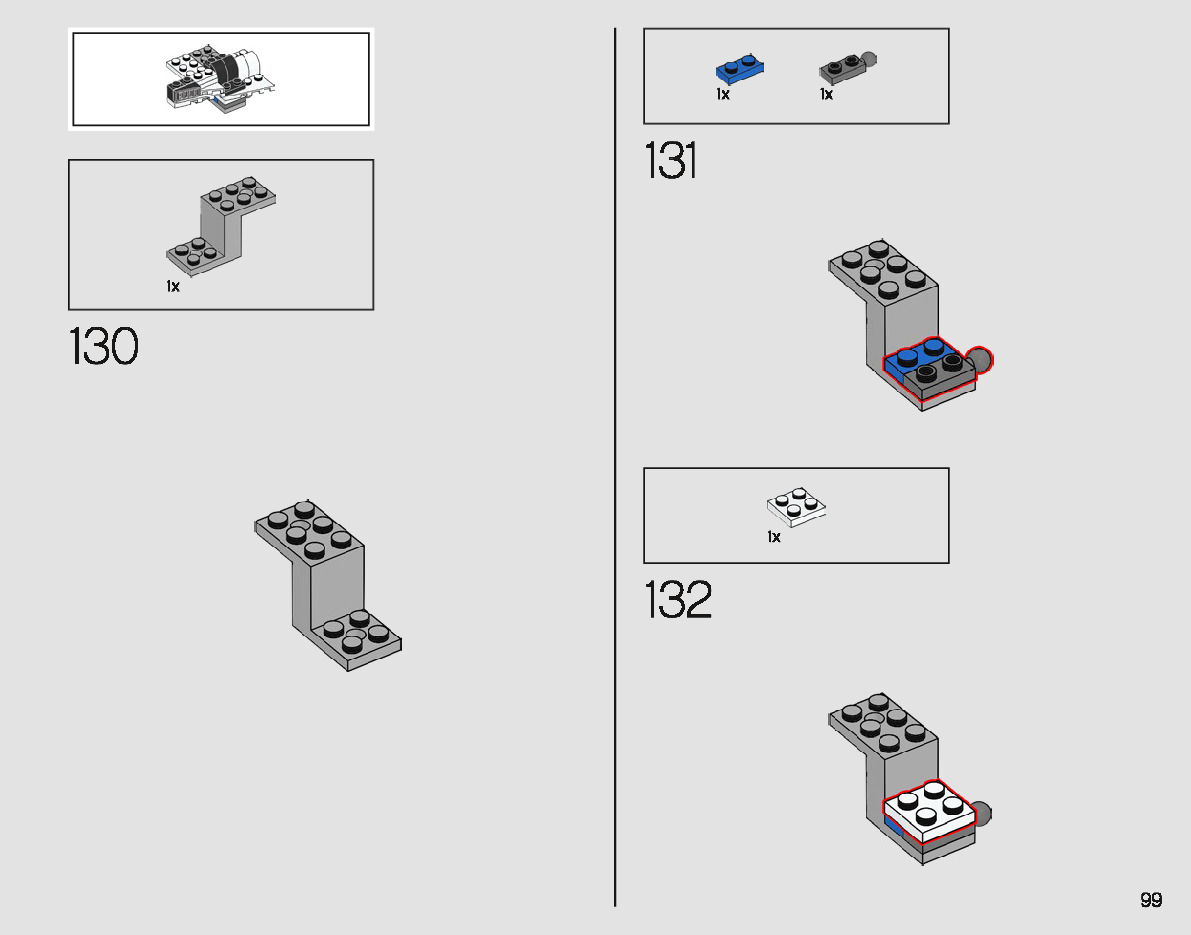 1x

130

1x 1x

131

1x

132

99