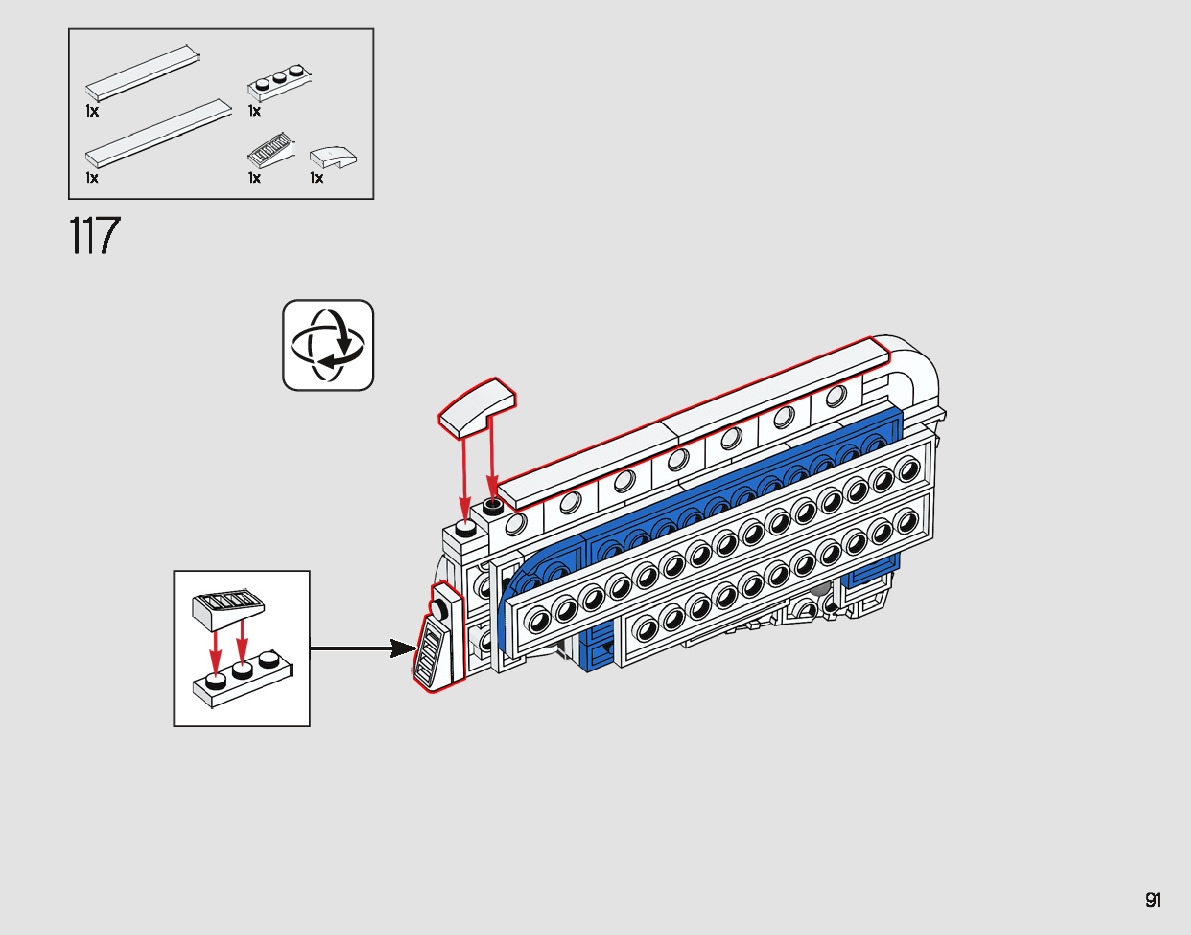 1x
1x
1x
1x
1x

117

91