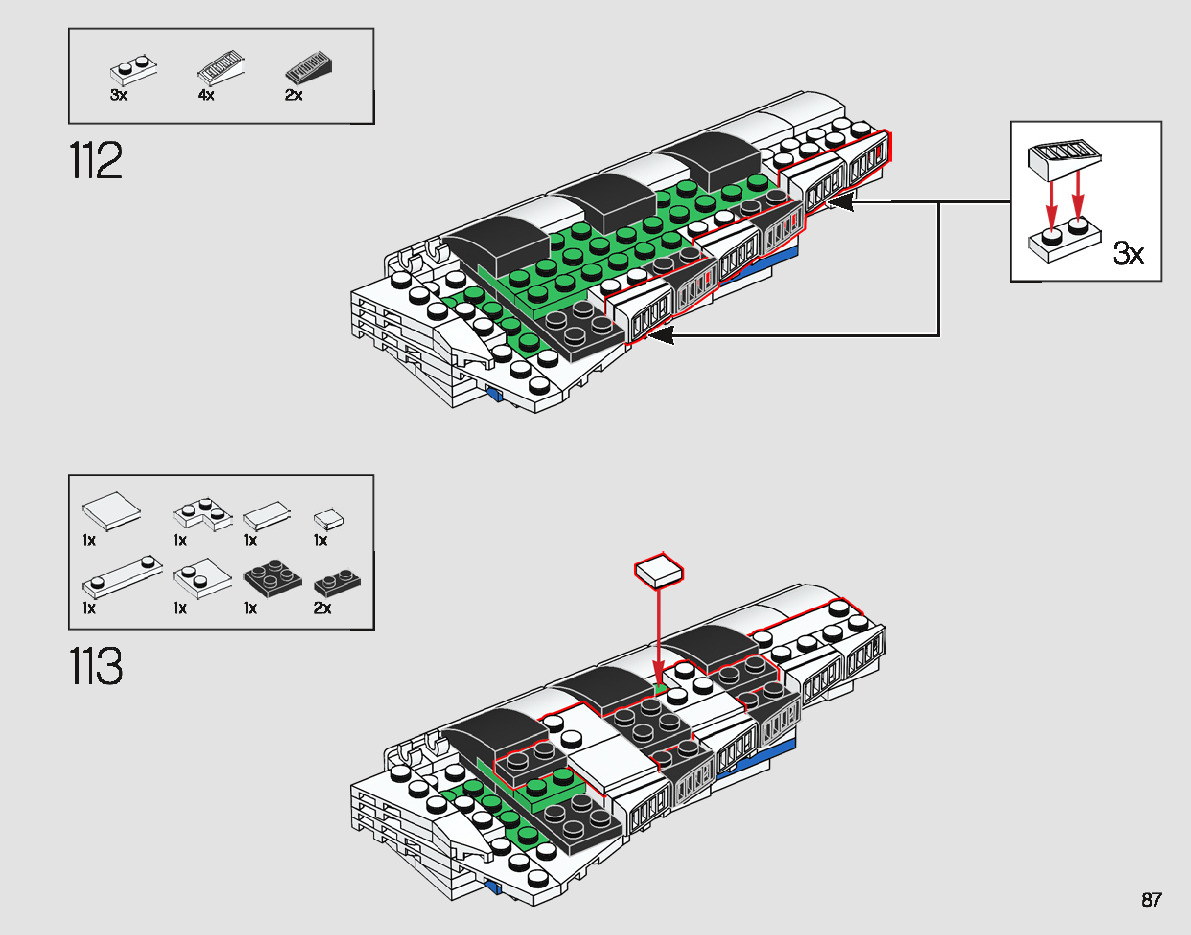 3x 4x 2x

112

3x

1x 1x 1x 1x
1x 1x 1x 2x

113

87