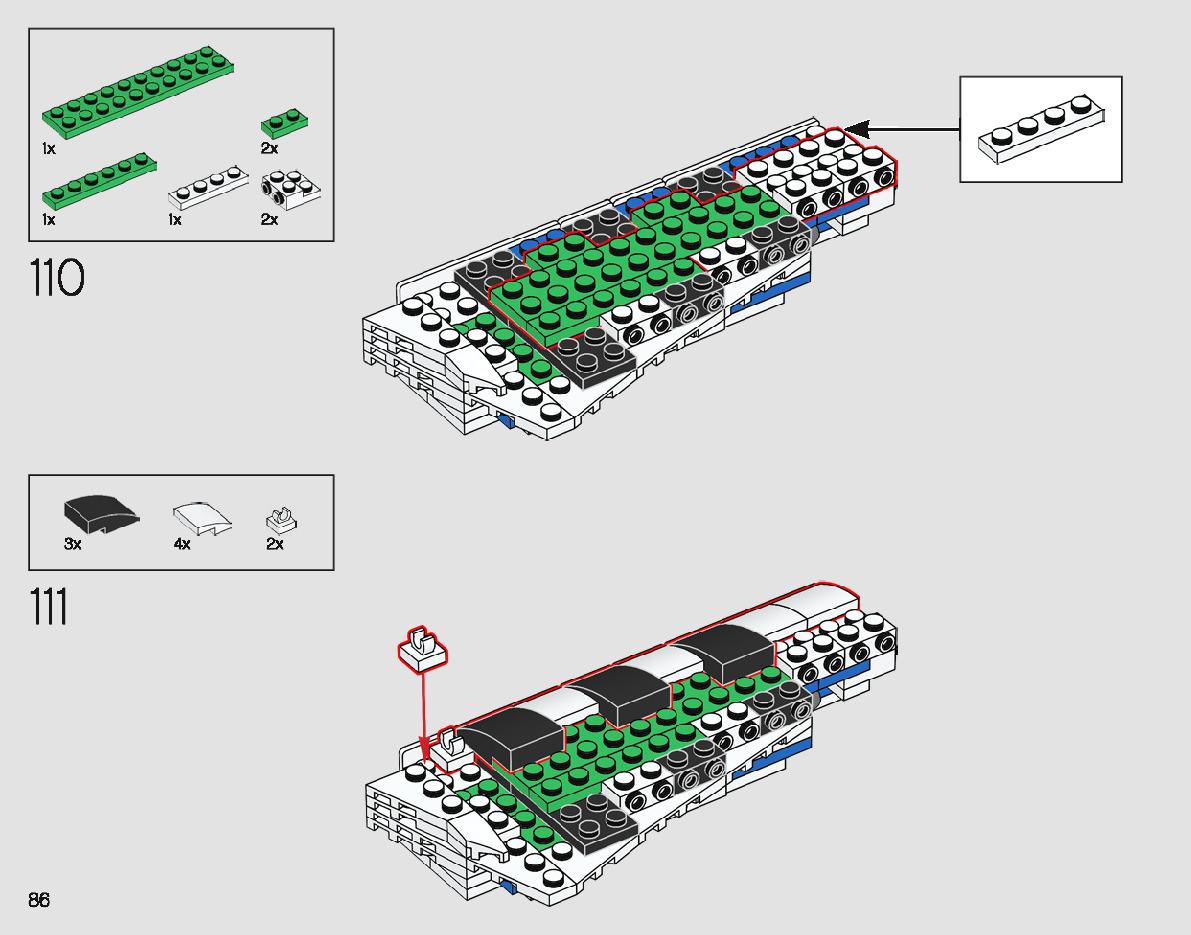 1x

2x

1x

1x

2x

110

3x

4x

2x

111

86