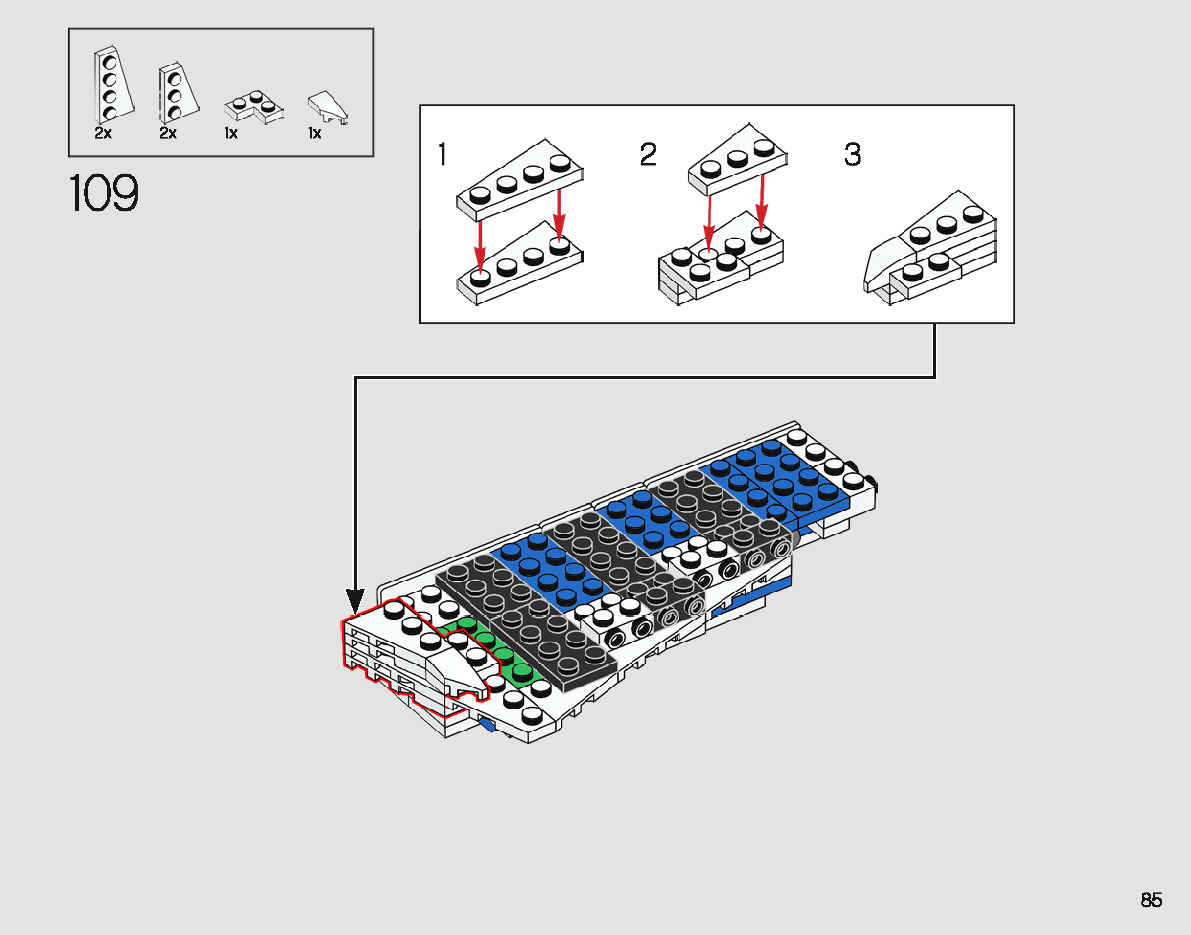 2x 2x 1x 1x

109

1 2 3

85