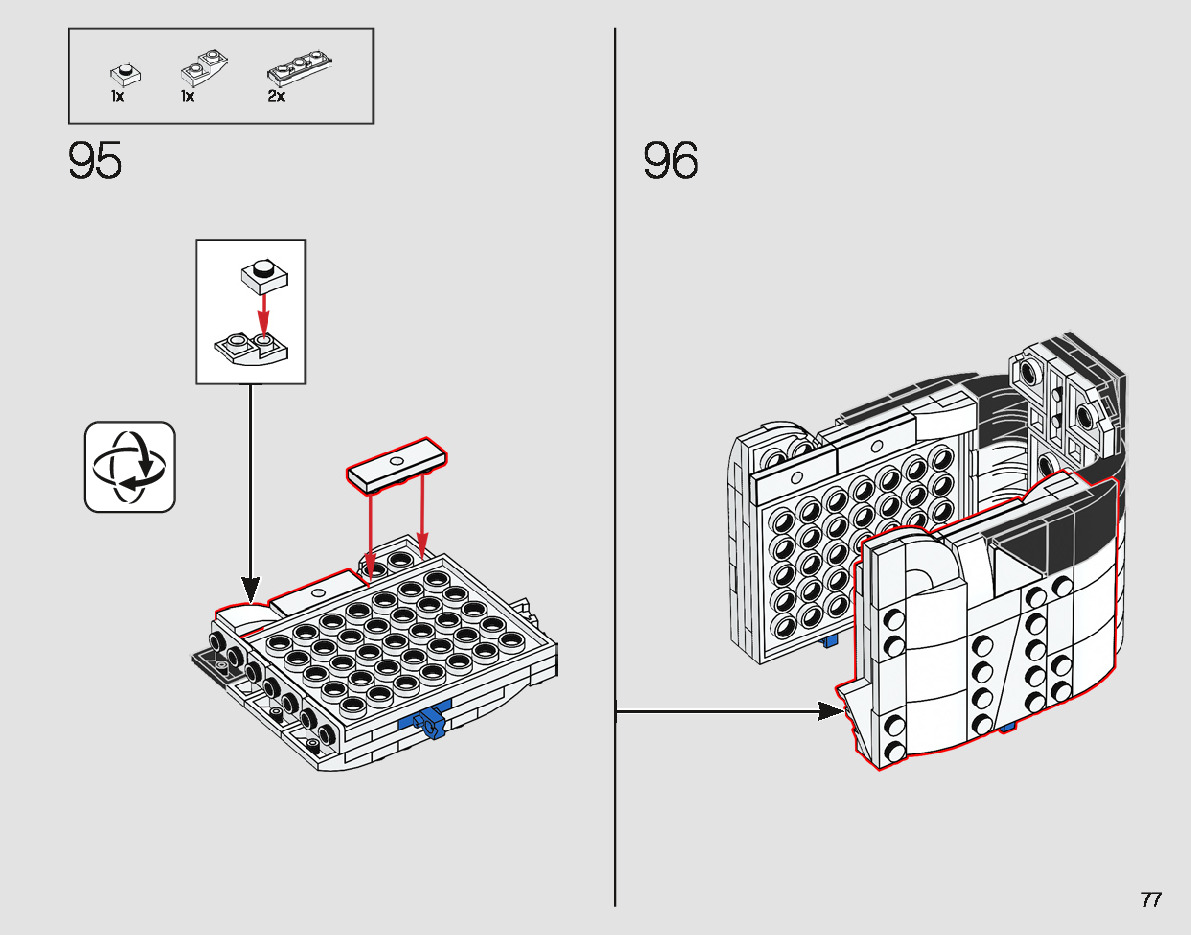 1x 1x 2x

95

96

77