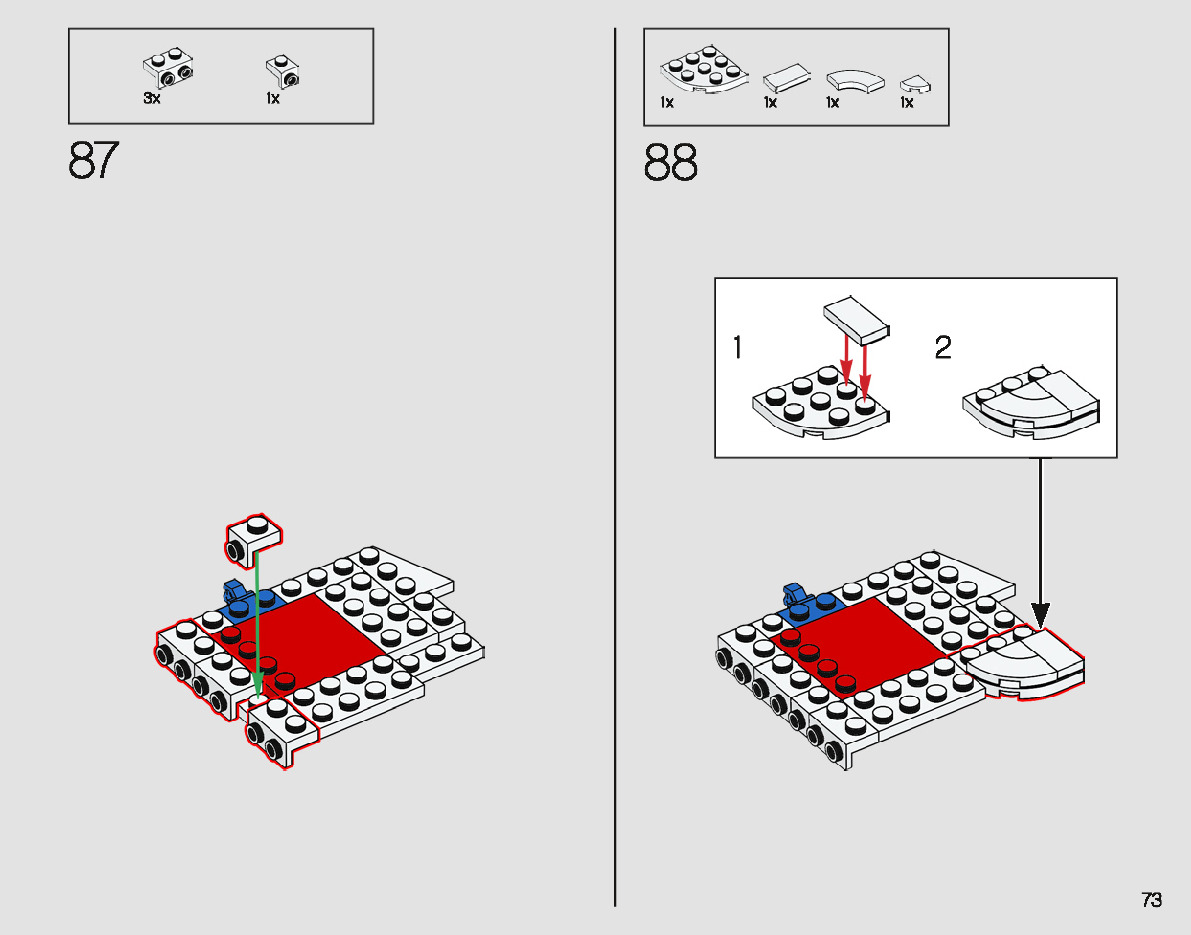 3x
1x

87

1x
1x
1x
1x

88

1

2

73