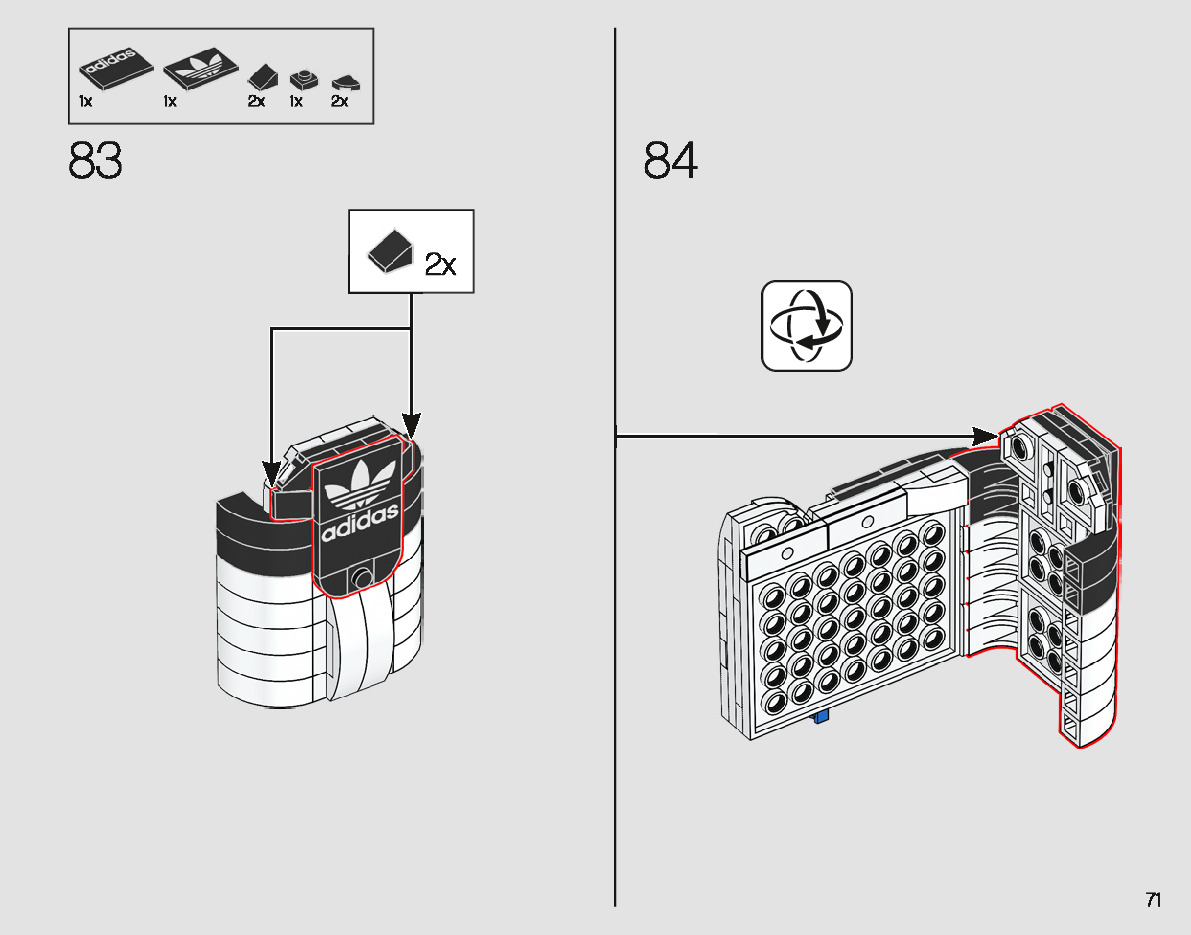 adidas
1x
1x
2x
1x
2x

83

2x

adidas

84

71