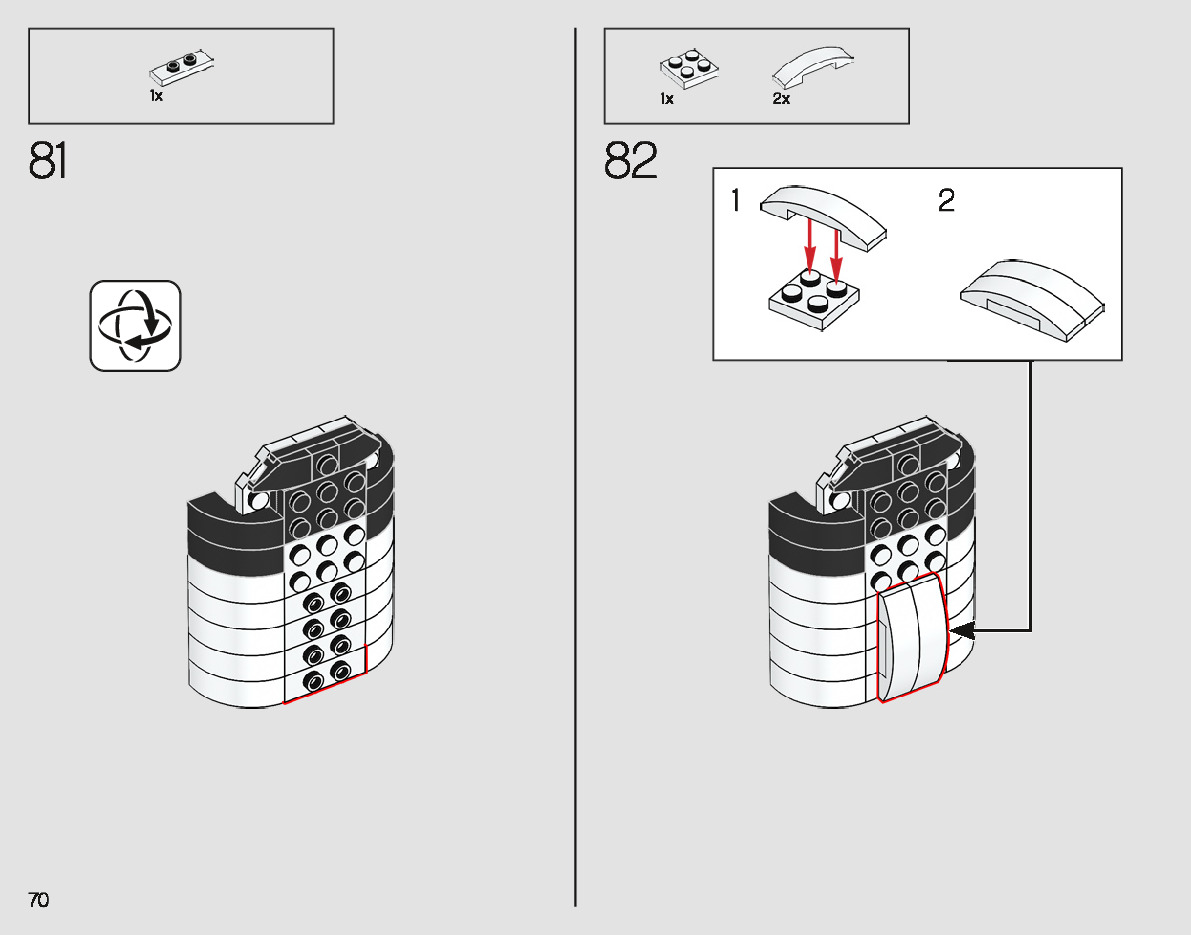 1x

81

70

1x 2x

82

1

2