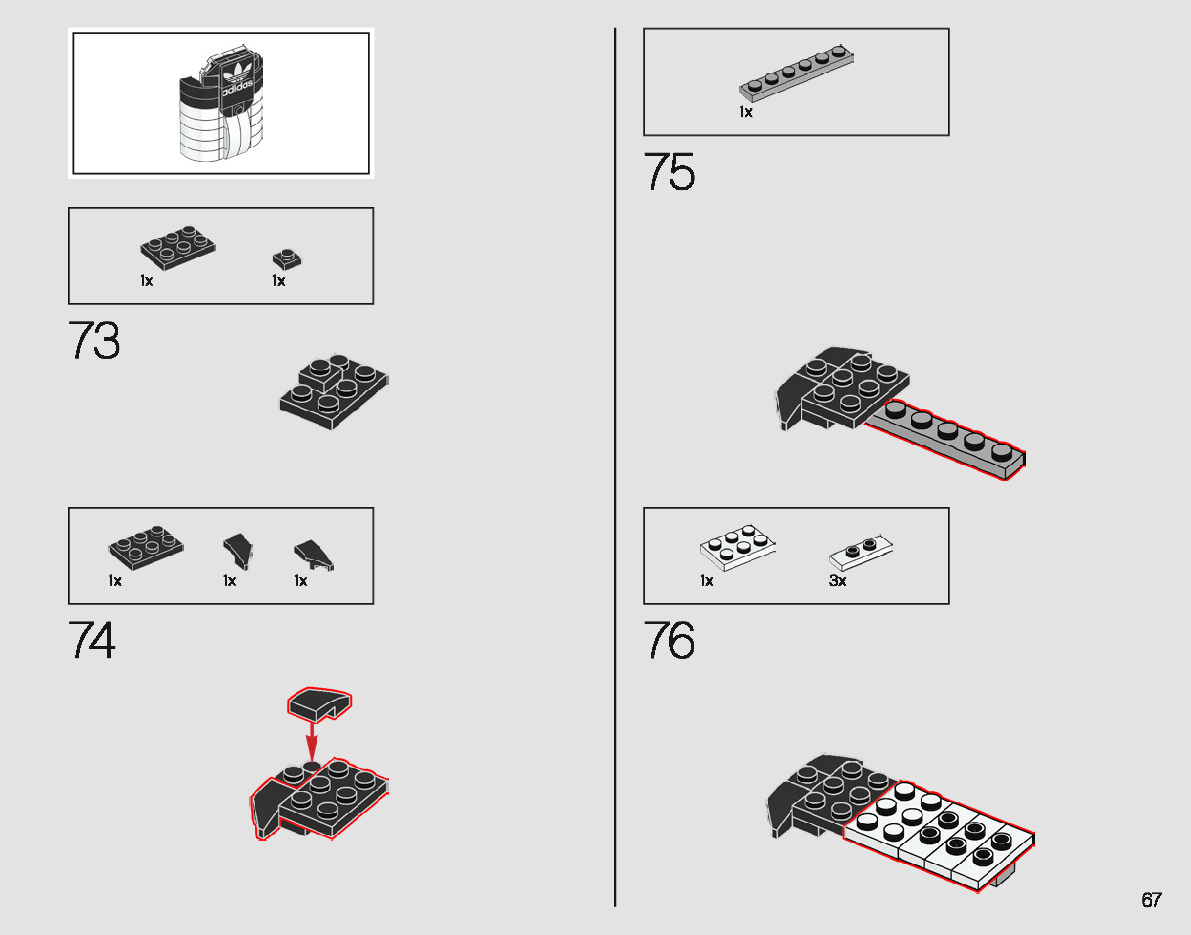 adidas

1x 1x

73

1x 1x 1x

74

1x

75

1x 3x

76

67