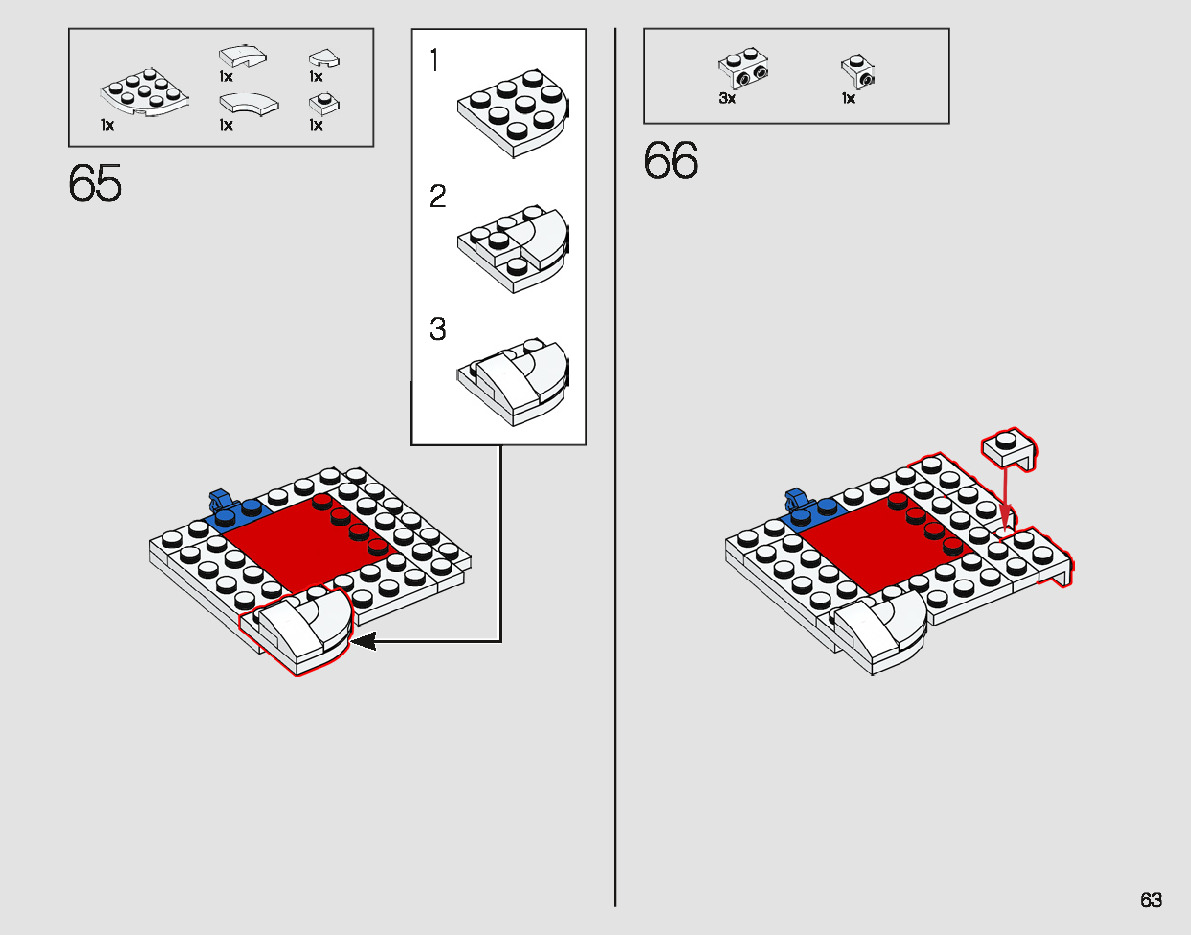 1x 1x 1x 1x 1x

65

1

2

3

3x 1x

66

63