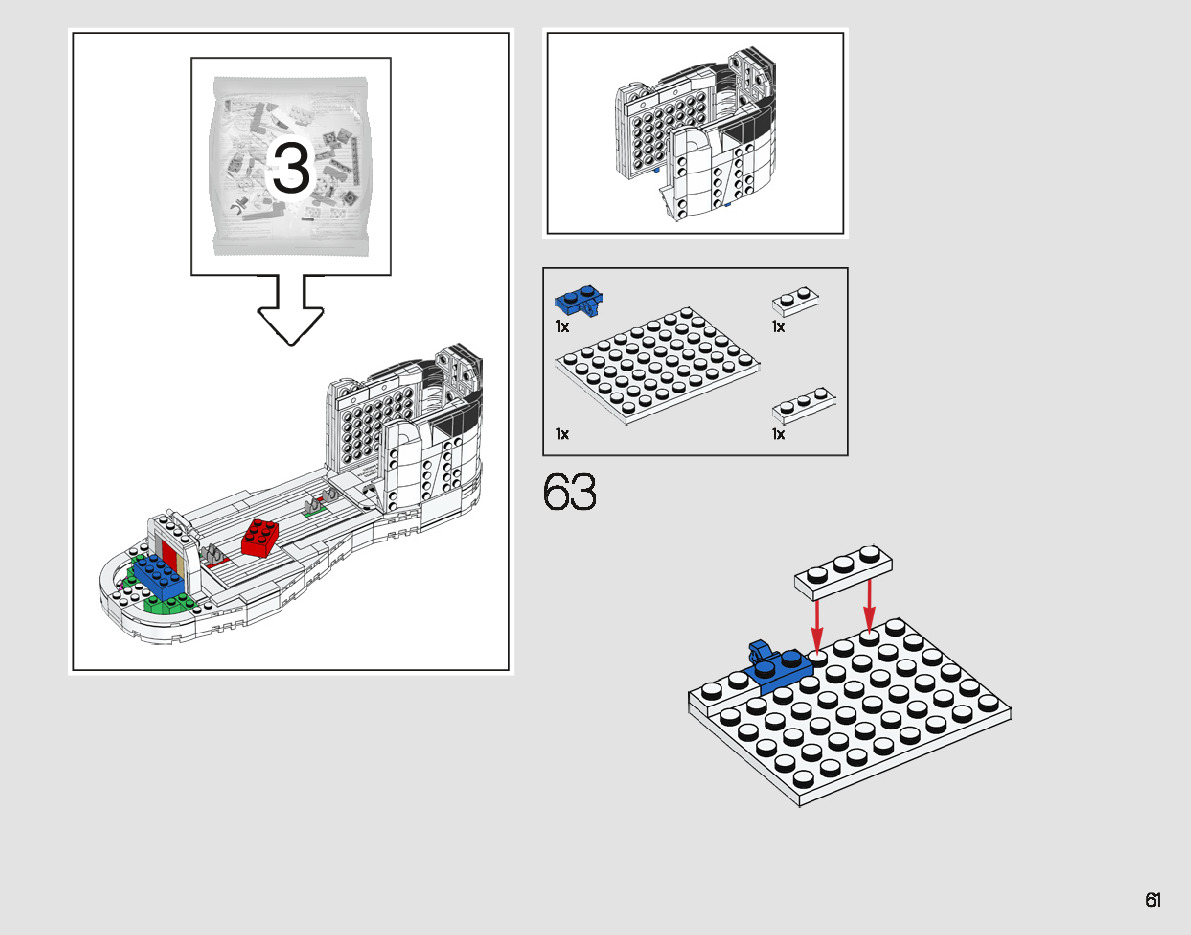 3

1x

1x

1x

1x

63

61